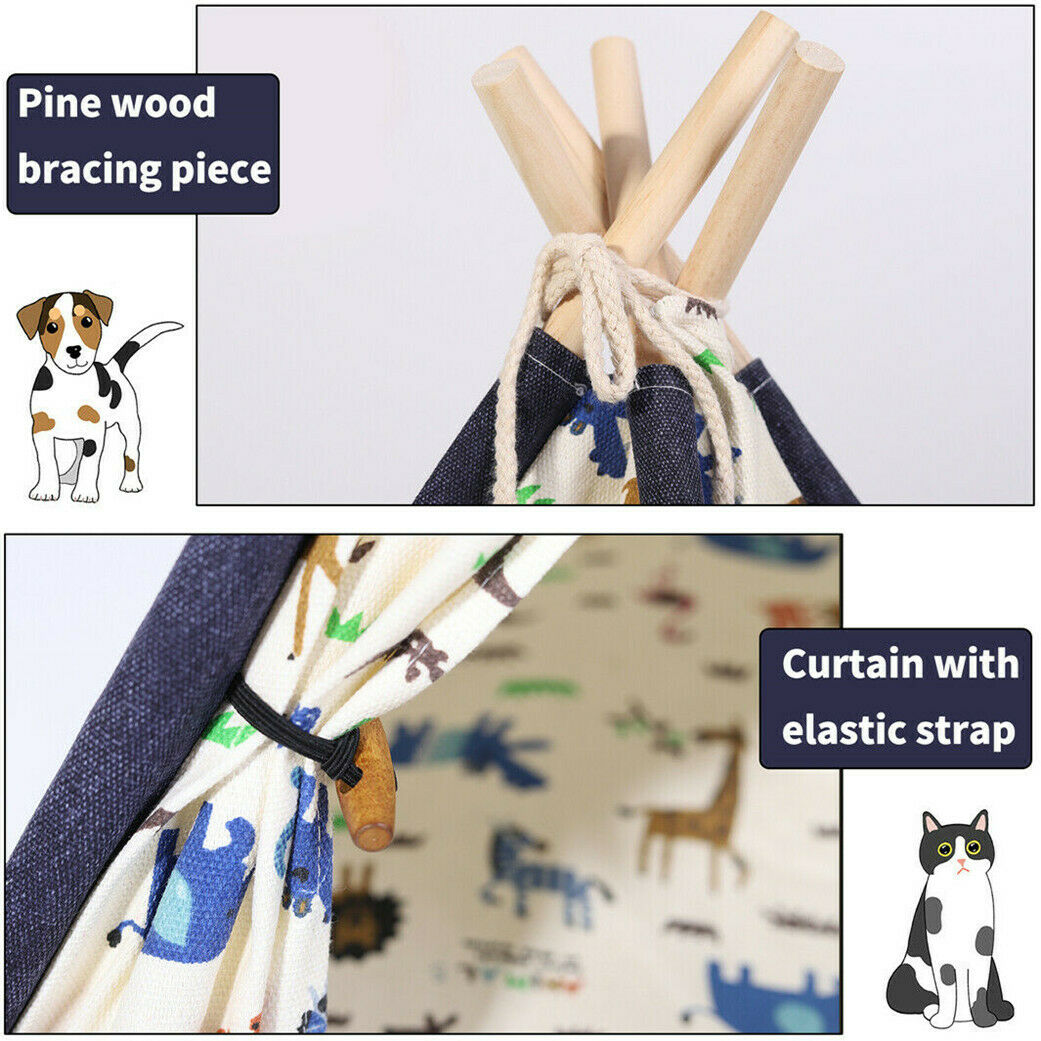 Pine wood bracing piece

Curtain with elastic strap