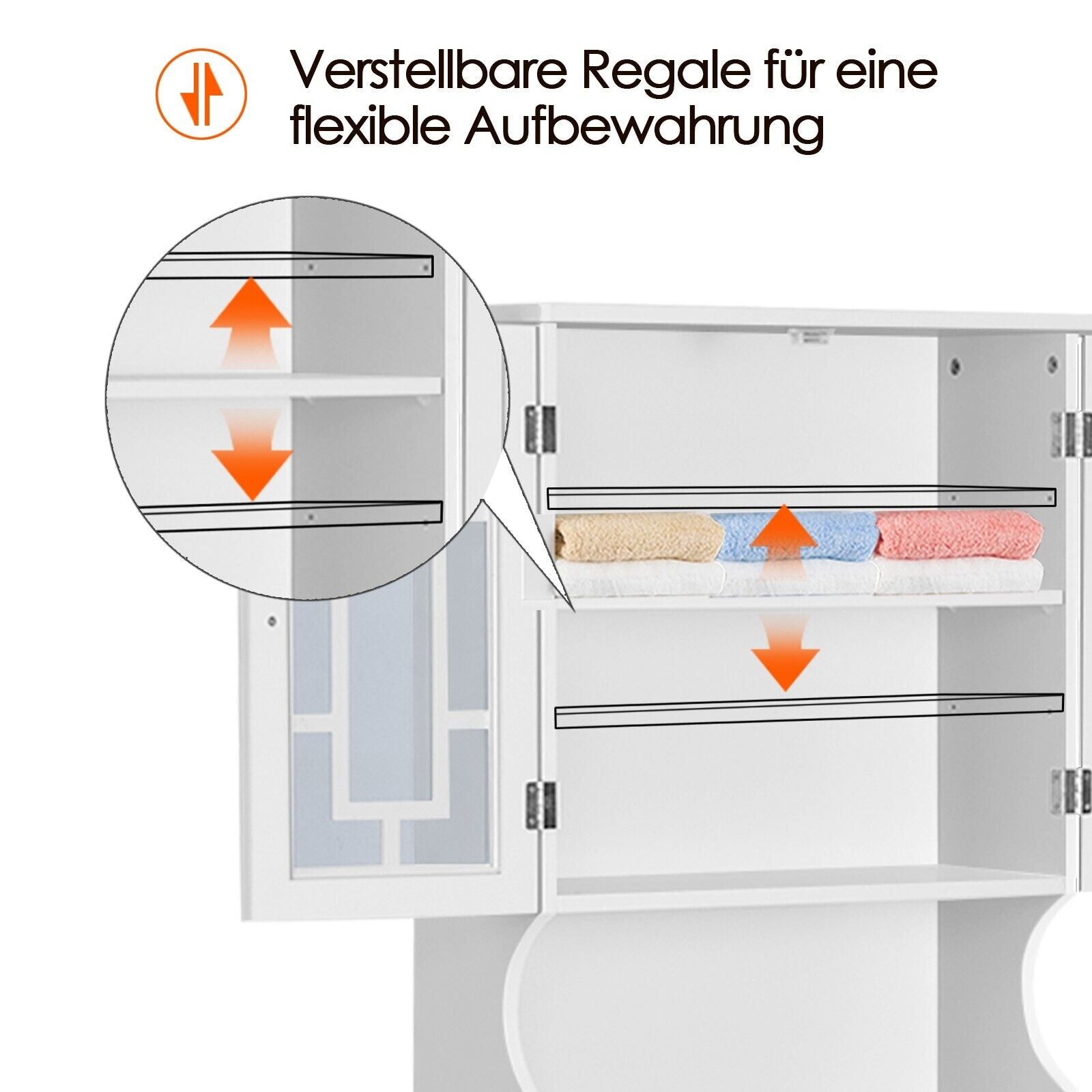 Verstellbare Regale für eine flexible Aufbewahrung