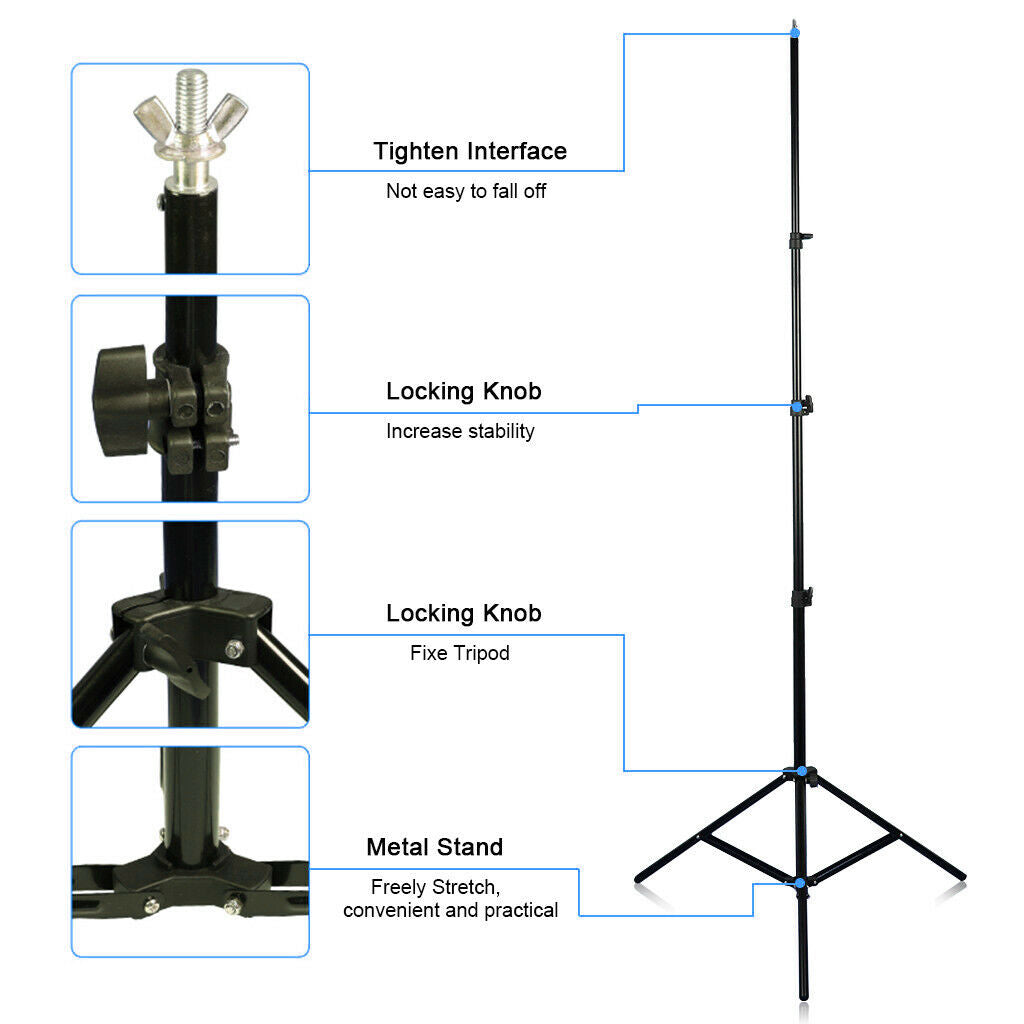 Tighten Interface
Not easy to fall off

Locking Knob
Increase stability

Locking Knob
Fixe Tripod

Metal Stand
Freely Stretch, convenient and practical