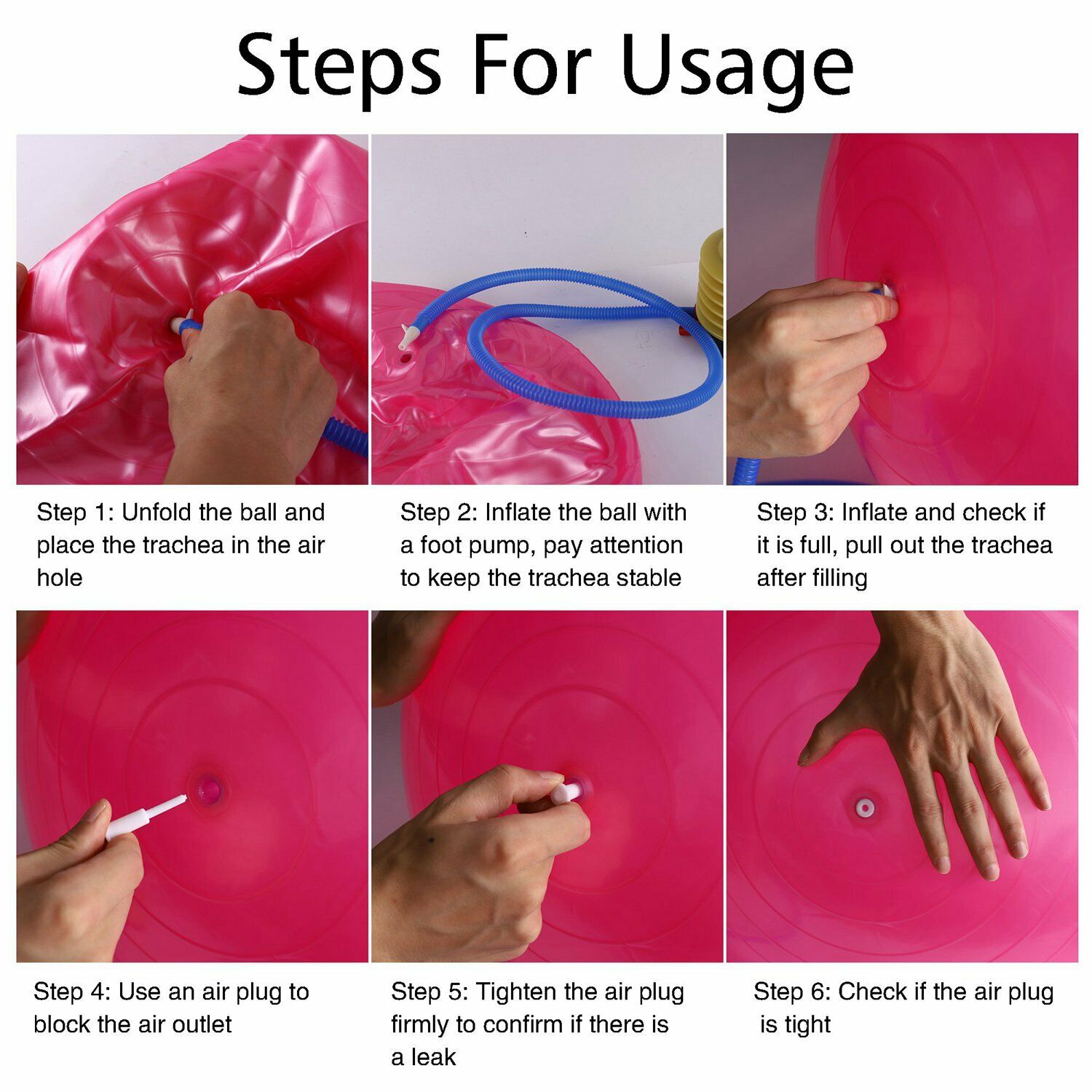 Steps For Usage

Step 1: Unfold the ball and place the trachea in the air hole

Step 2: Inflate the ball with a foot pump, pay attention to keep the trachea stable

Step 3: Inflate and check if it is full, pull out the trachea after filling

Step 4: Use an air plug to block the air outlet

Step 5: Tighten the air plug firmly to confirm if there is a leak

Step 6: Check if the air plug is tight