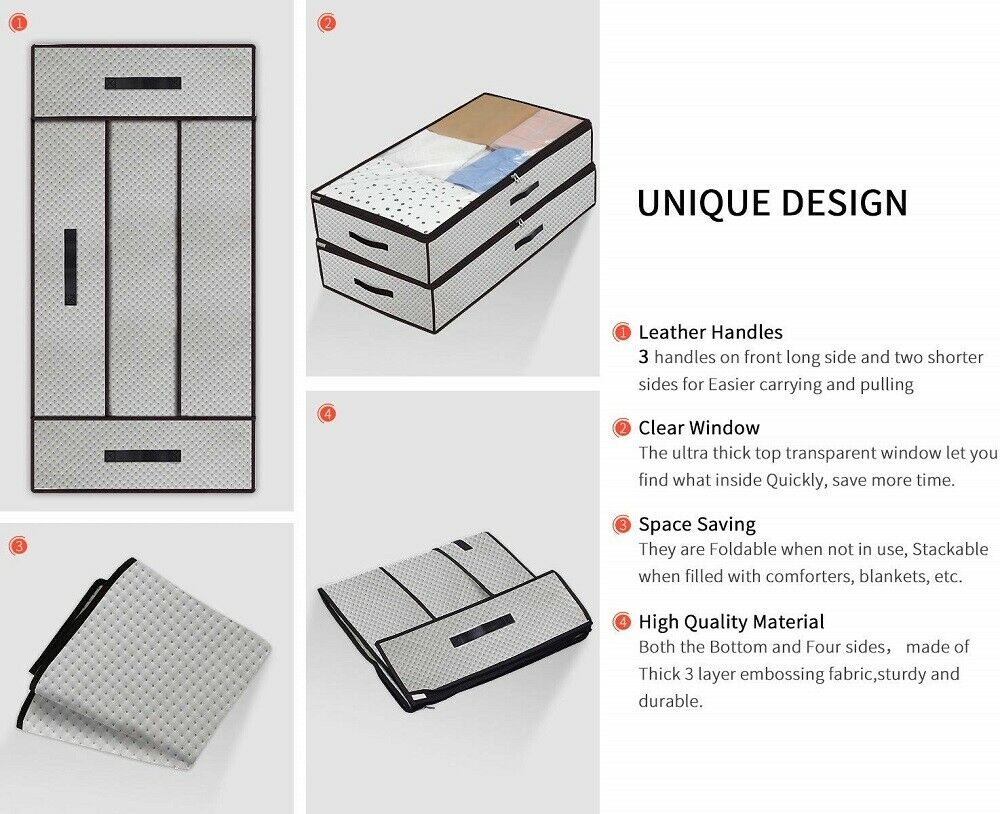 1

2

3

4

UNIQUE DESIGN

1 Leather Handles
3 handles on front long side and two shorter sides for Easier carrying and pulling

2 Clear Window
The ultra thick top transparent window let you find what inside Quickly, save more time.

3 Space Saving
They are Foldable when not in use, Stackable when filled with comforters, blankets, etc.

4 High Quality Material
Both the Bottom and Four sides， made of Thick 3 layer embossing fabric,sturdy and durable.