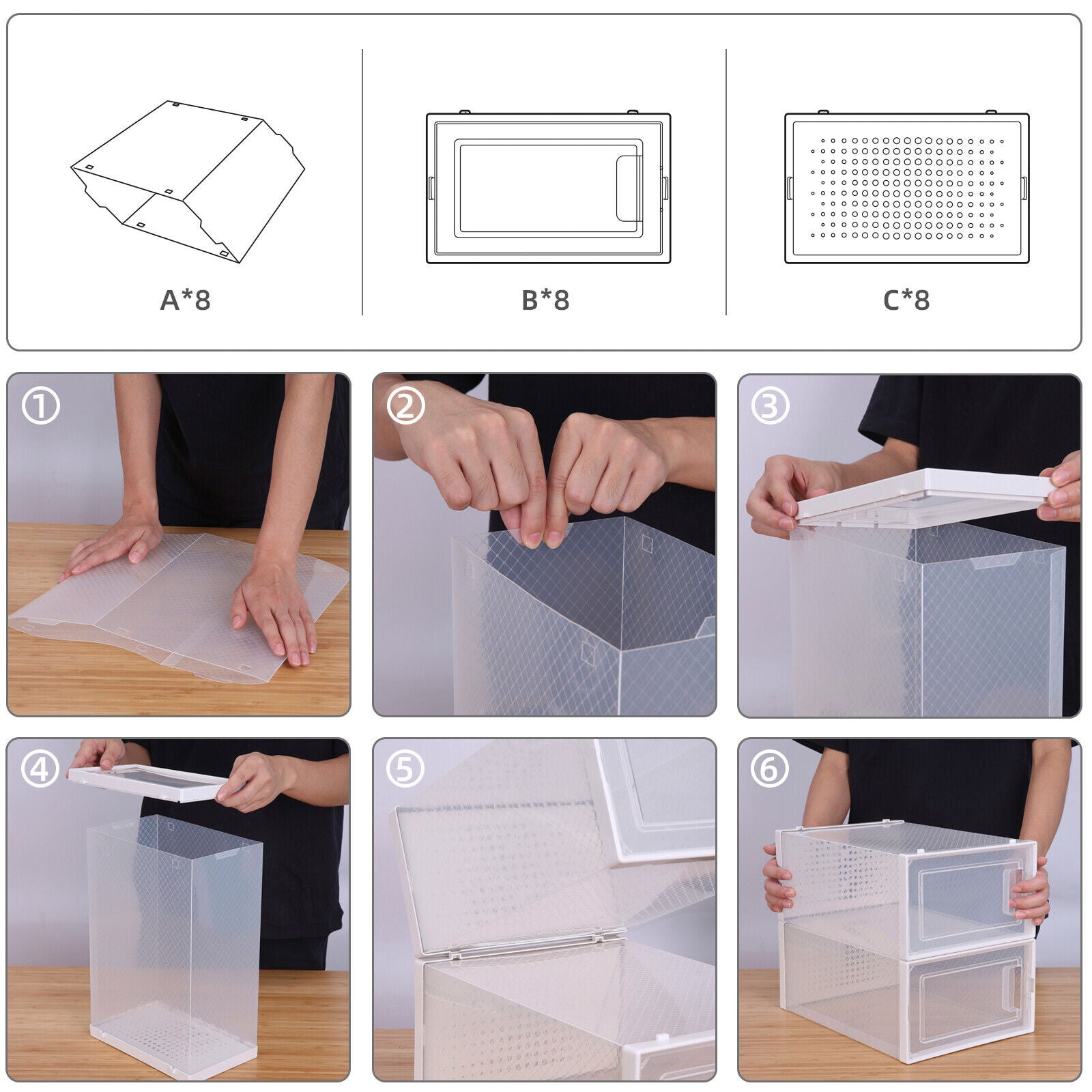 A*8

B*8

C*8

①

②

③

④

⑤

⑥