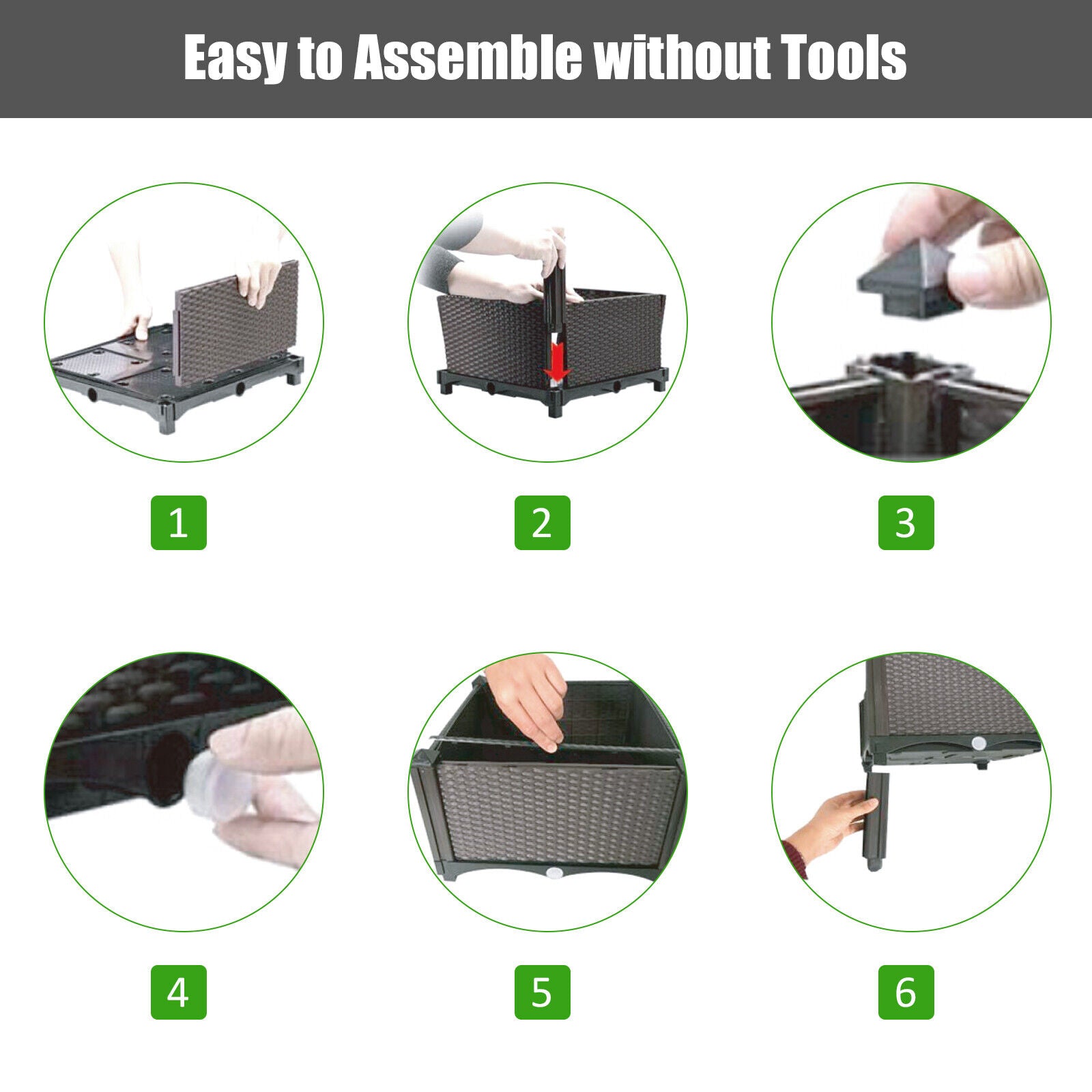 Easy to Assemble without Tools

1

2

3

4

5

6