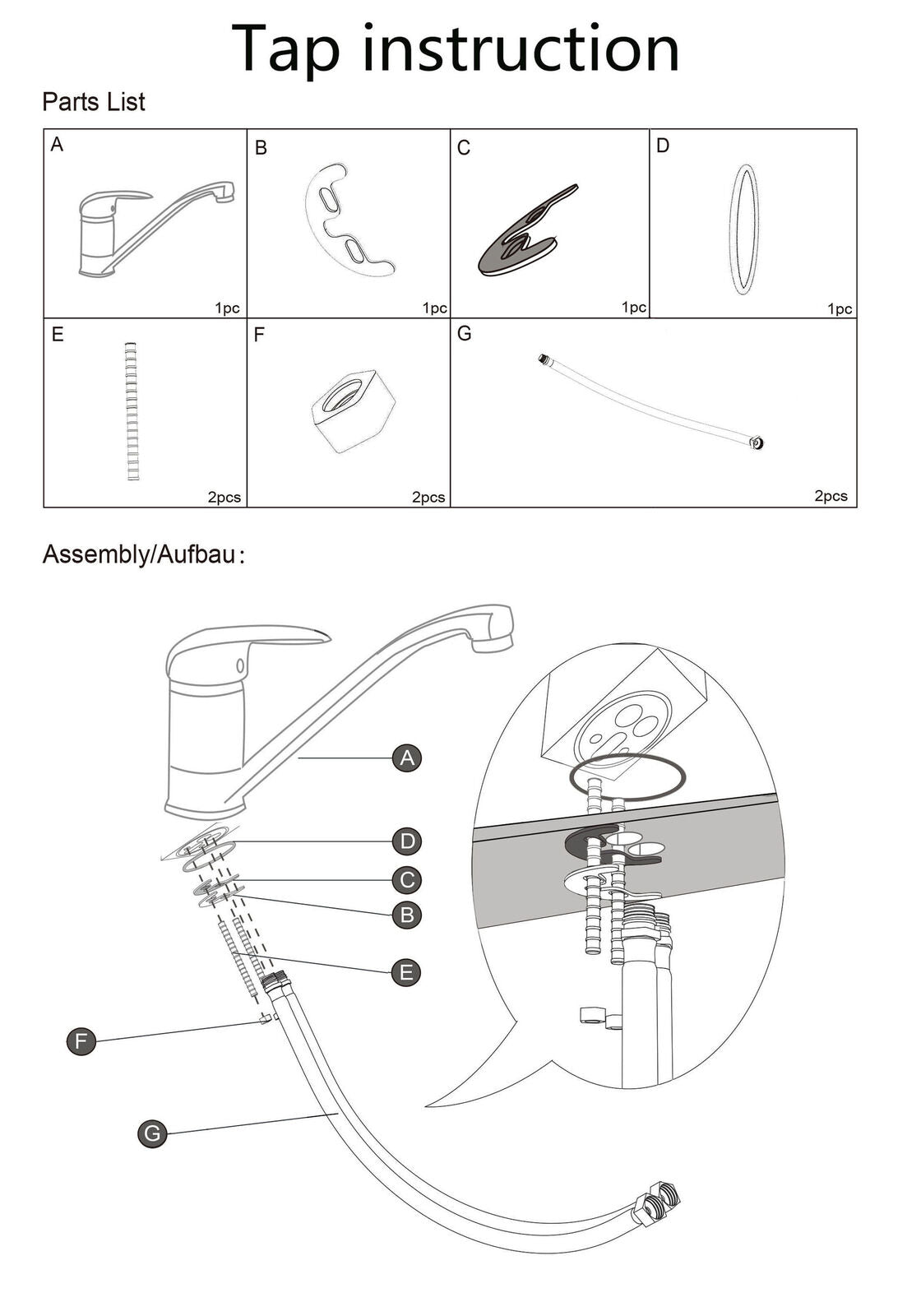 Tap instruction

Parts List

| A 1pc | B 1pc | C 1pc | D 1pc |
|---|---|---|---|
| E 2pcs | F 2pcs | G 2pcs | |

Assembly/Aufbau:

A

D

C

B

E

F

G