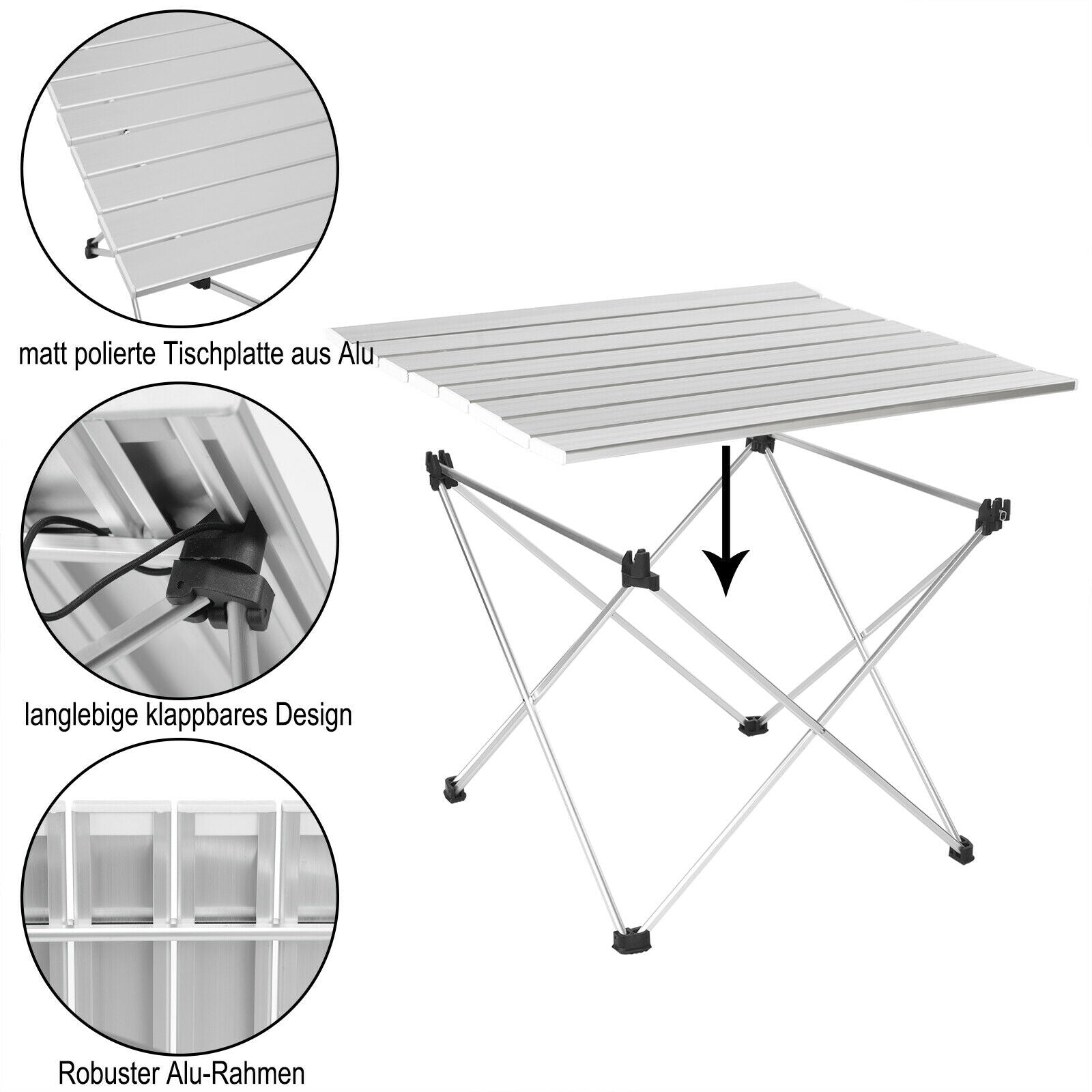 matt polierte Tischplatte aus Alu

langlebige klappbares Design

Robuster Alu-Rahmen