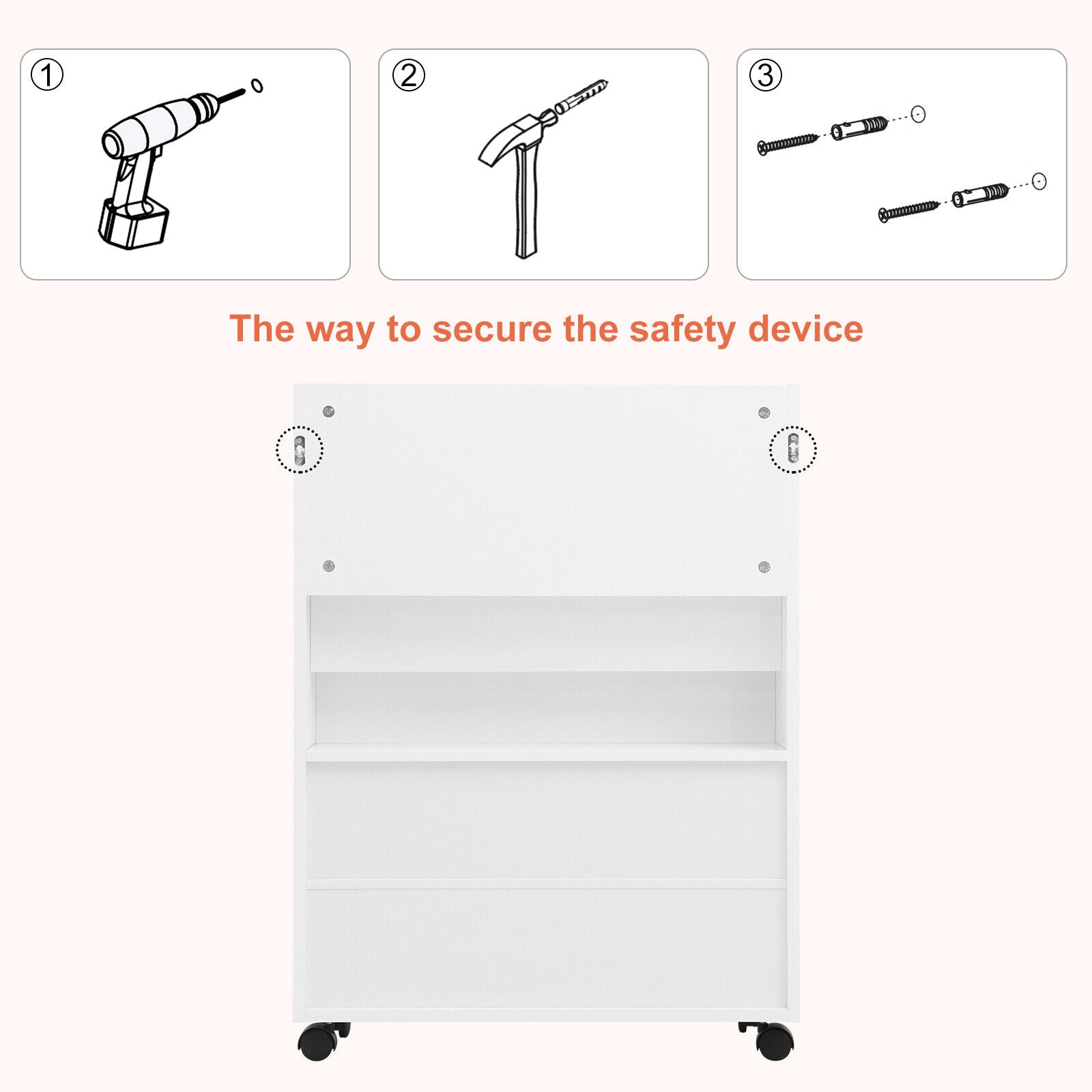 ①

②

③

The way to secure the safety device