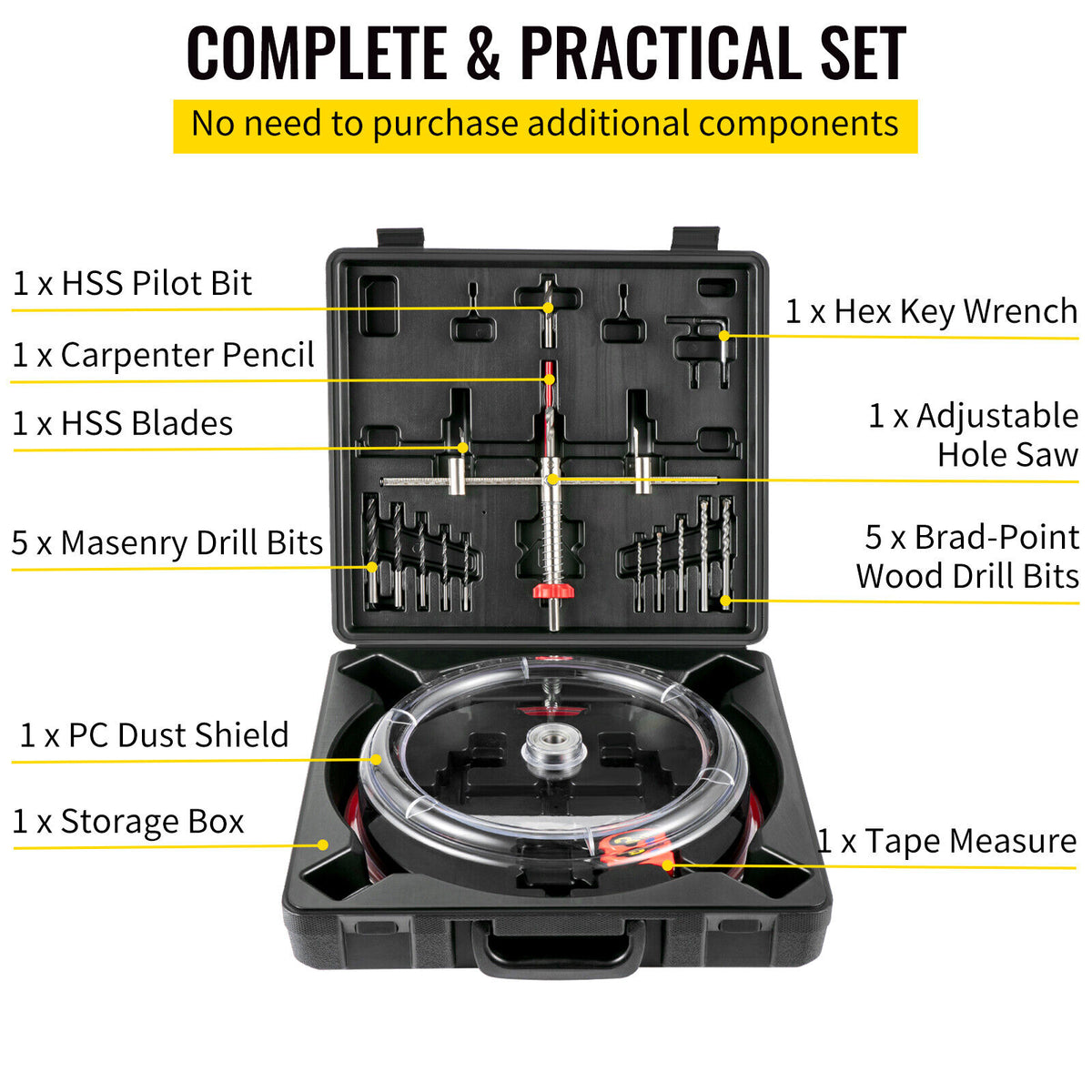 COMPLETE & PRACTICAL SET

No need to purchase additional components

1 x HSS Pilot Bit

1 x Carpenter Pencil

1 x HSS Blades

5 x Masenry Drill Bits

1 x PC Dust Shield

1 x Storage Box

1 x Hex Key Wrench

1 x Adjustable Hole Saw

5 x Brad-Point Wood Drill Bits

1 x Tape Measure