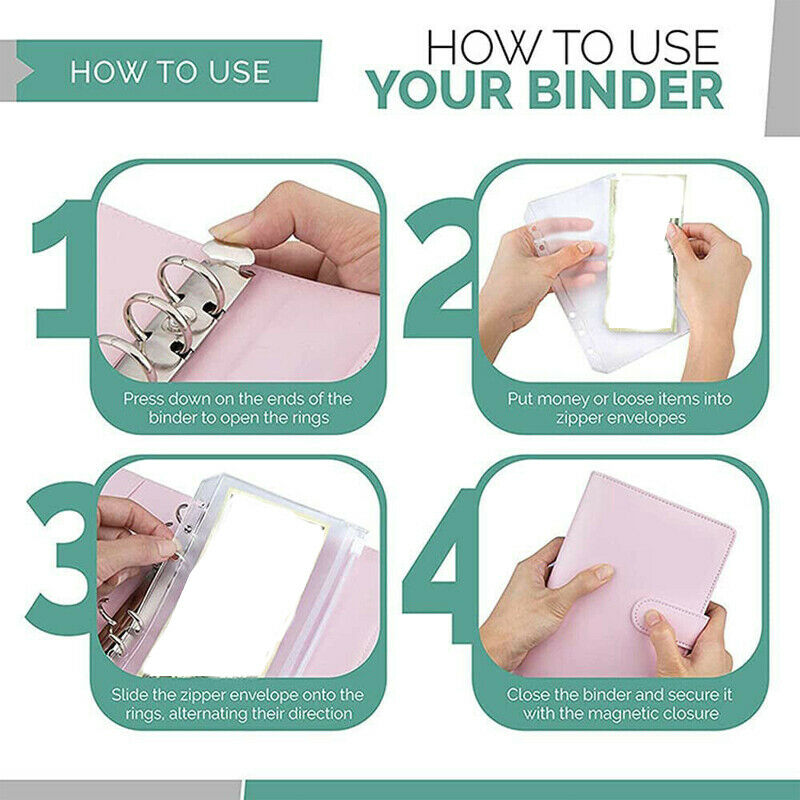 HOW TO USE

HOW TO USE
YOUR BINDER

1
Press down on the ends of the binder to open the rings

2
Put money or loose items into zipper envelopes

3
Slide the zipper envelope onto the rings, alternating their direction

4
Close the binder and secure it with the magnetic closure