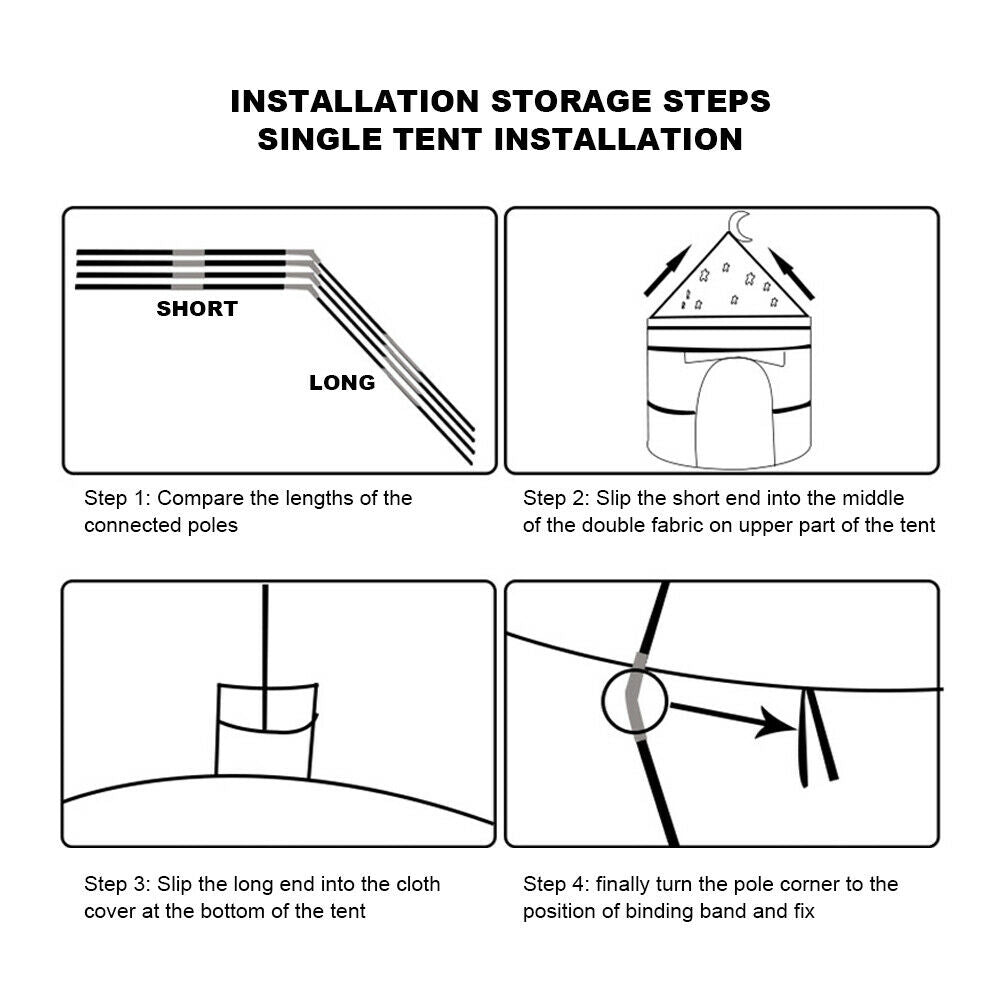 INSTALLATION STORAGE STEPS
SINGLE TENT INSTALLATION

SHORT

LONG

Step 1: Compare the lengths of the connected poles

Step 2: Slip the short end into the middle of the double fabric on upper part of the tent

Step 3: Slip the long end into the cloth cover at the bottom of the tent

Step 4: finally turn the pole corner to the position of binding band and fix