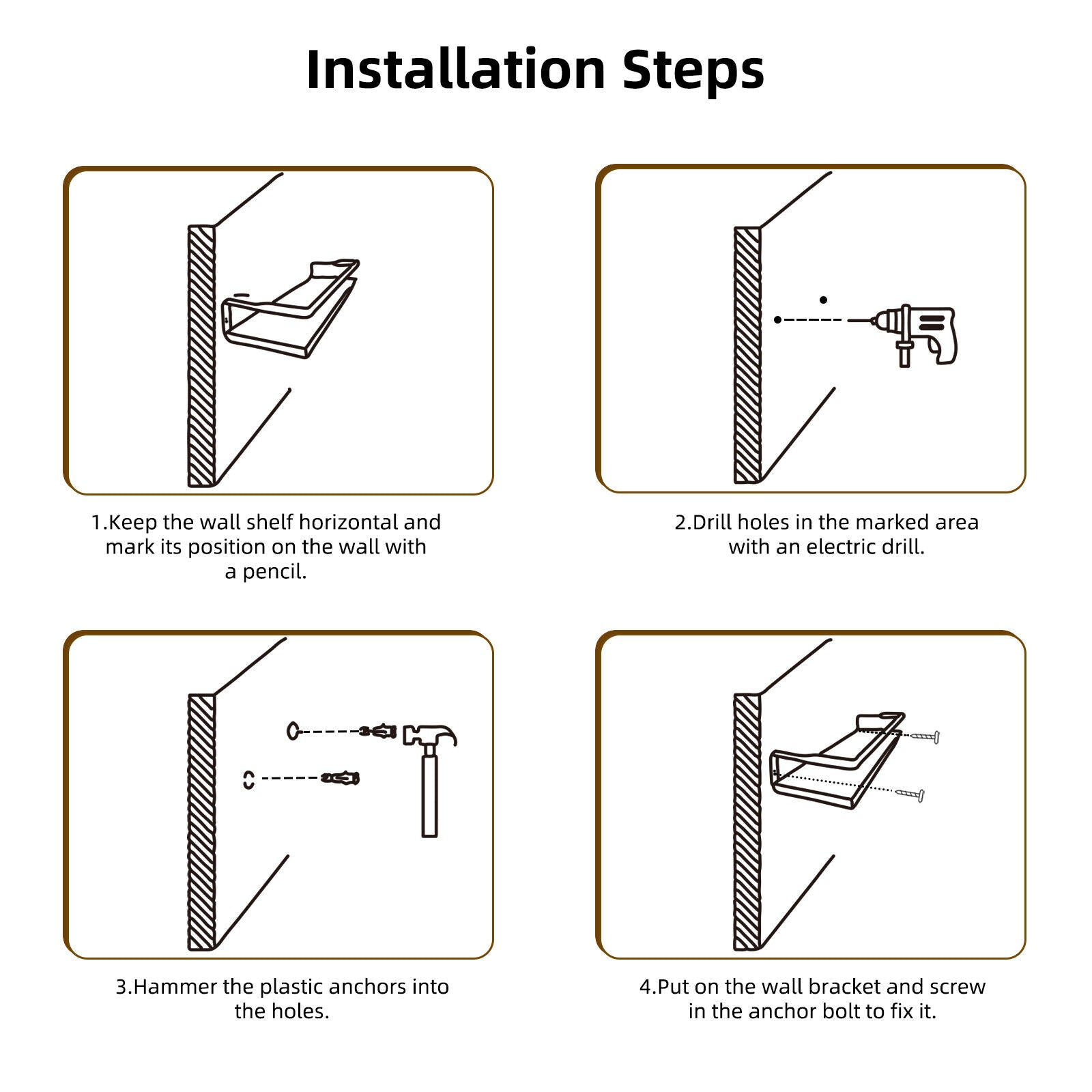 Installation Steps

1.Keep the wall shelf horizontal and mark its position on the wall with a pencil.

2.Drill holes in the marked area with an electric drill.

3.Hammer the plastic anchors into the holes.

4.Put on the wall bracket and screw in the anchor bolt to fix it.