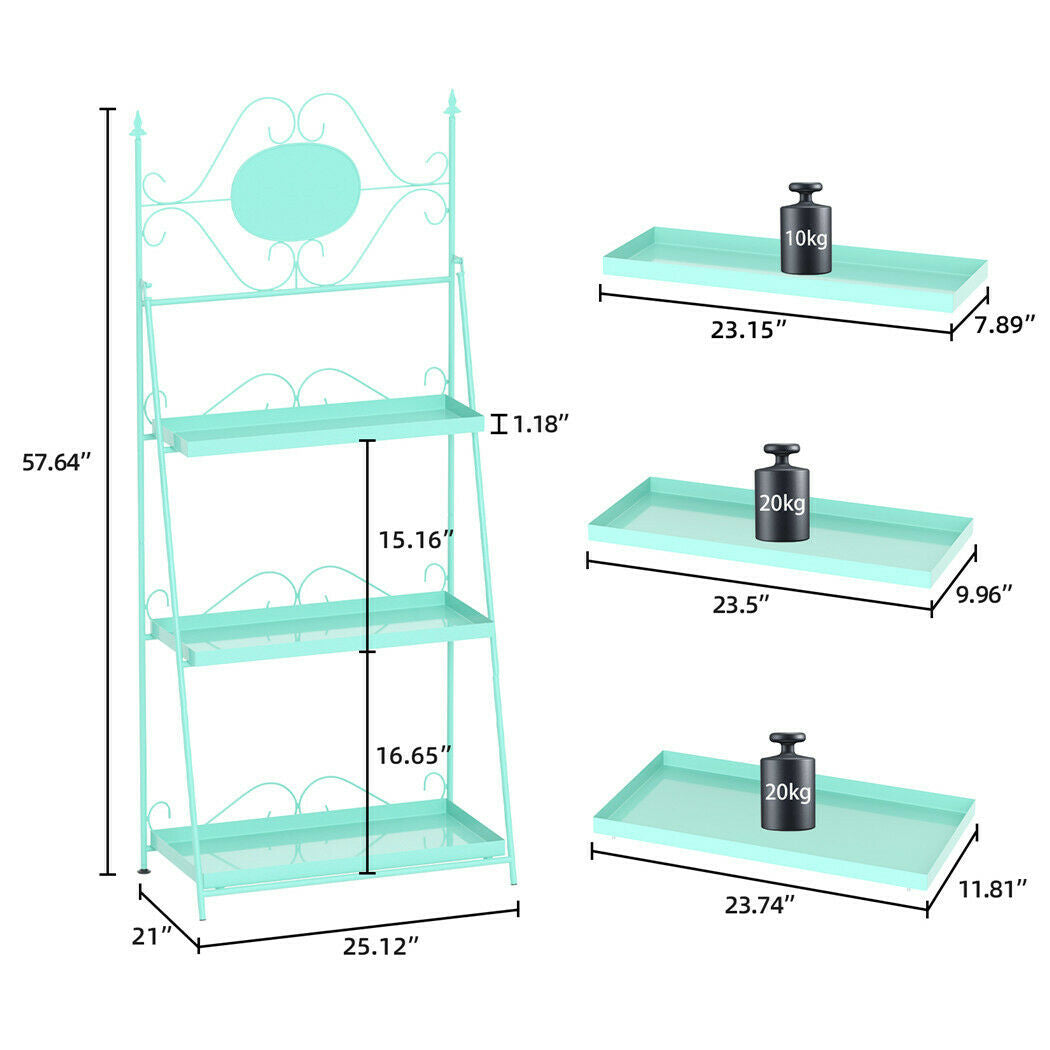 57.64″

1.18″

15.16″

16.65″

21″

25.12″

10kg

23.15″

7.89″

20kg

23.5″

9.96″

20kg

23.74″

11.81″