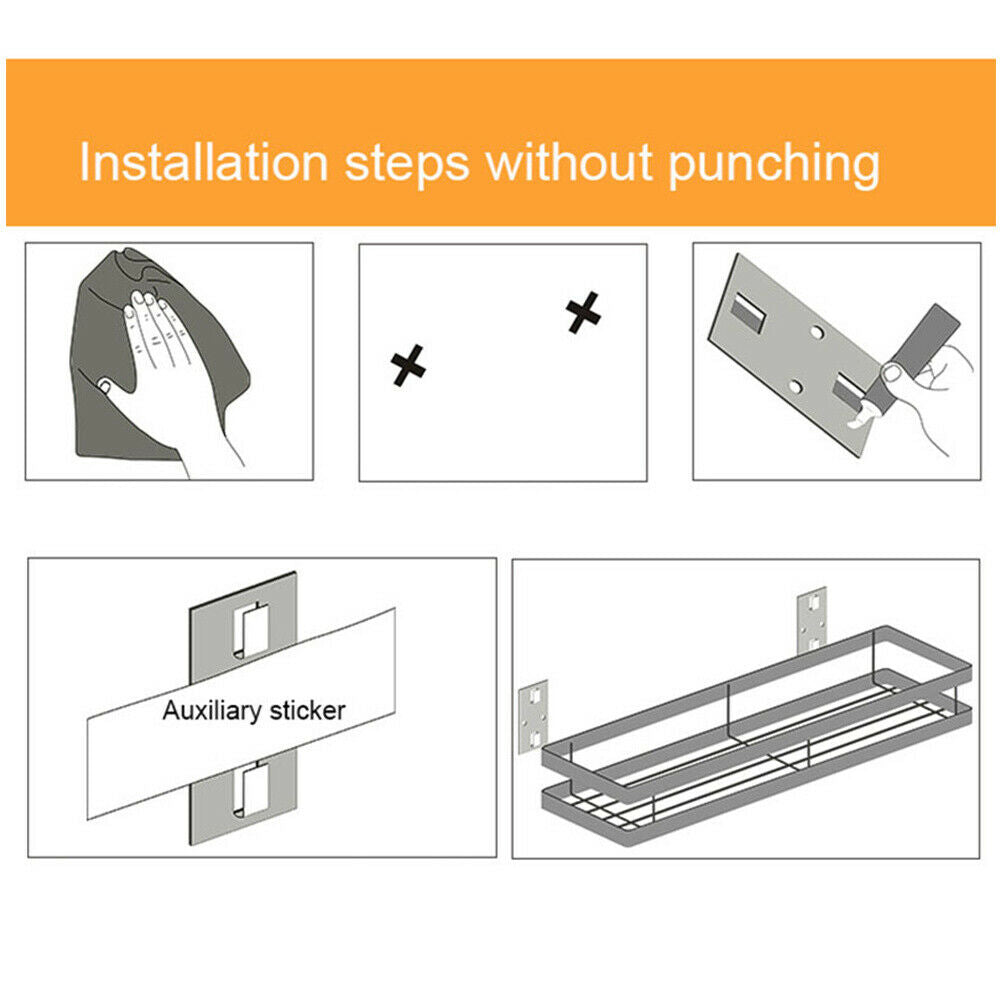 Installation steps without punching

Auxiliary sticker