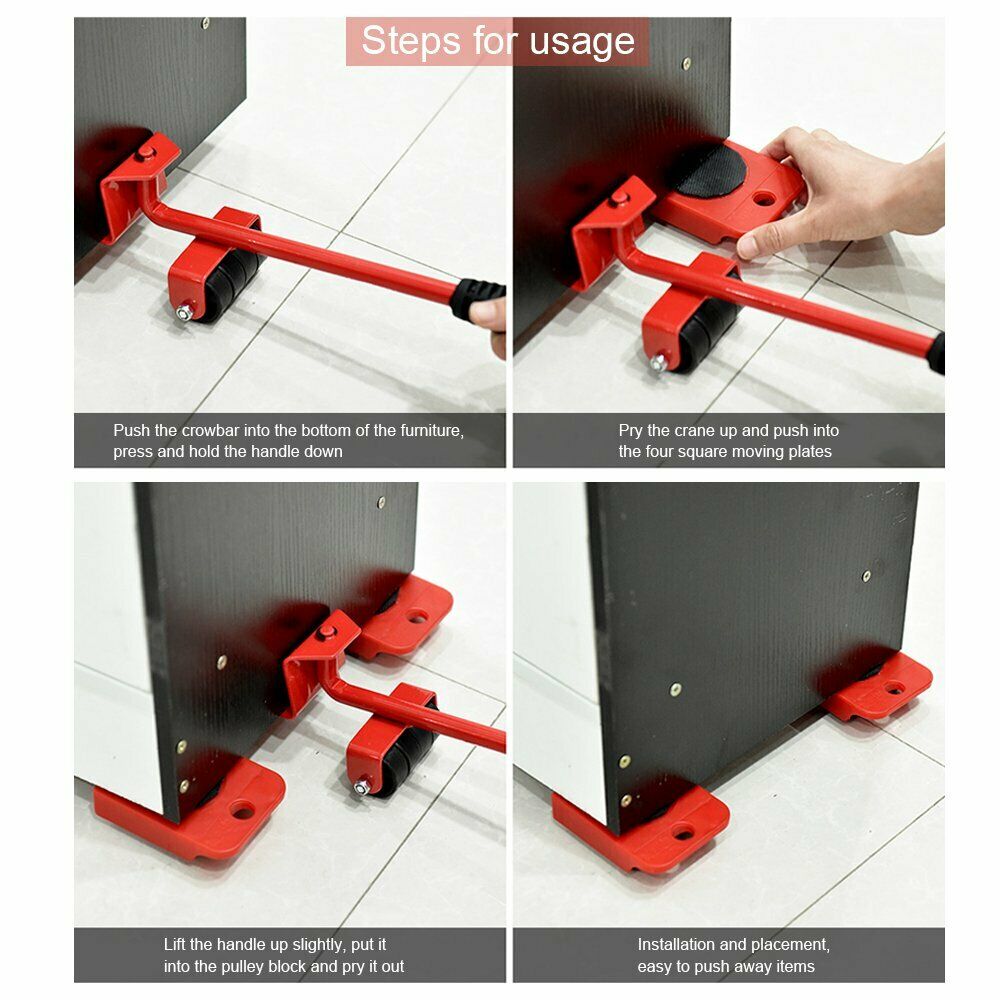 Steps for usage

Push the crowbar into the bottom of the furniture, press and hold the handle down

Pry the crane up and push into the four square moving plates

Lift the handle up slightly, put it into the pulley block and pry it out

Installation and placement, easy to push away items