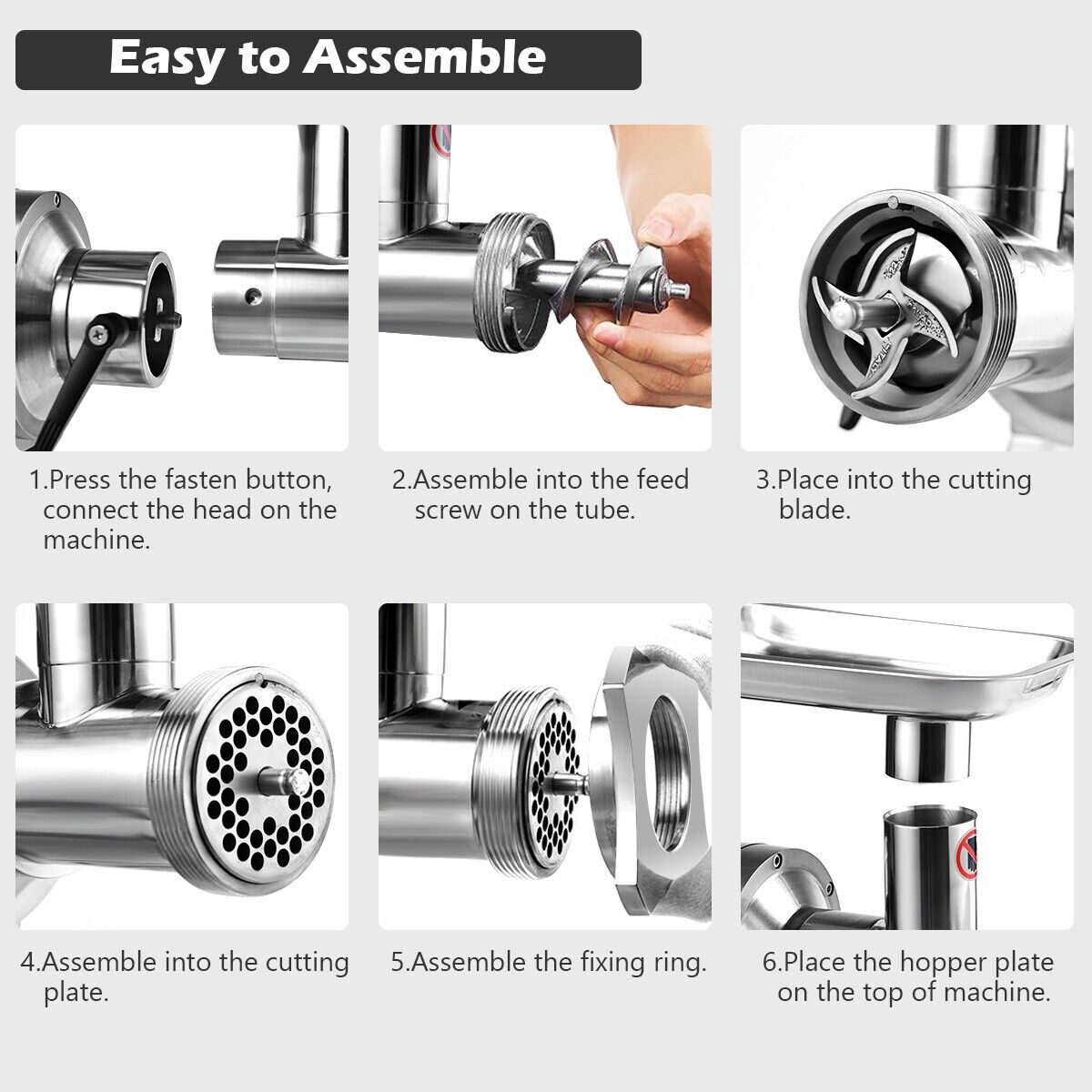 Easy to Assemble

1.Press the fasten button, connect the head on the machine.

2.Assemble into the feed screw on the tube.

3.Place into the cutting blade.

4.Assemble into the cutting plate.

5.Assemble the fixing ring.

6.Place the hopper plate on the top of machine.