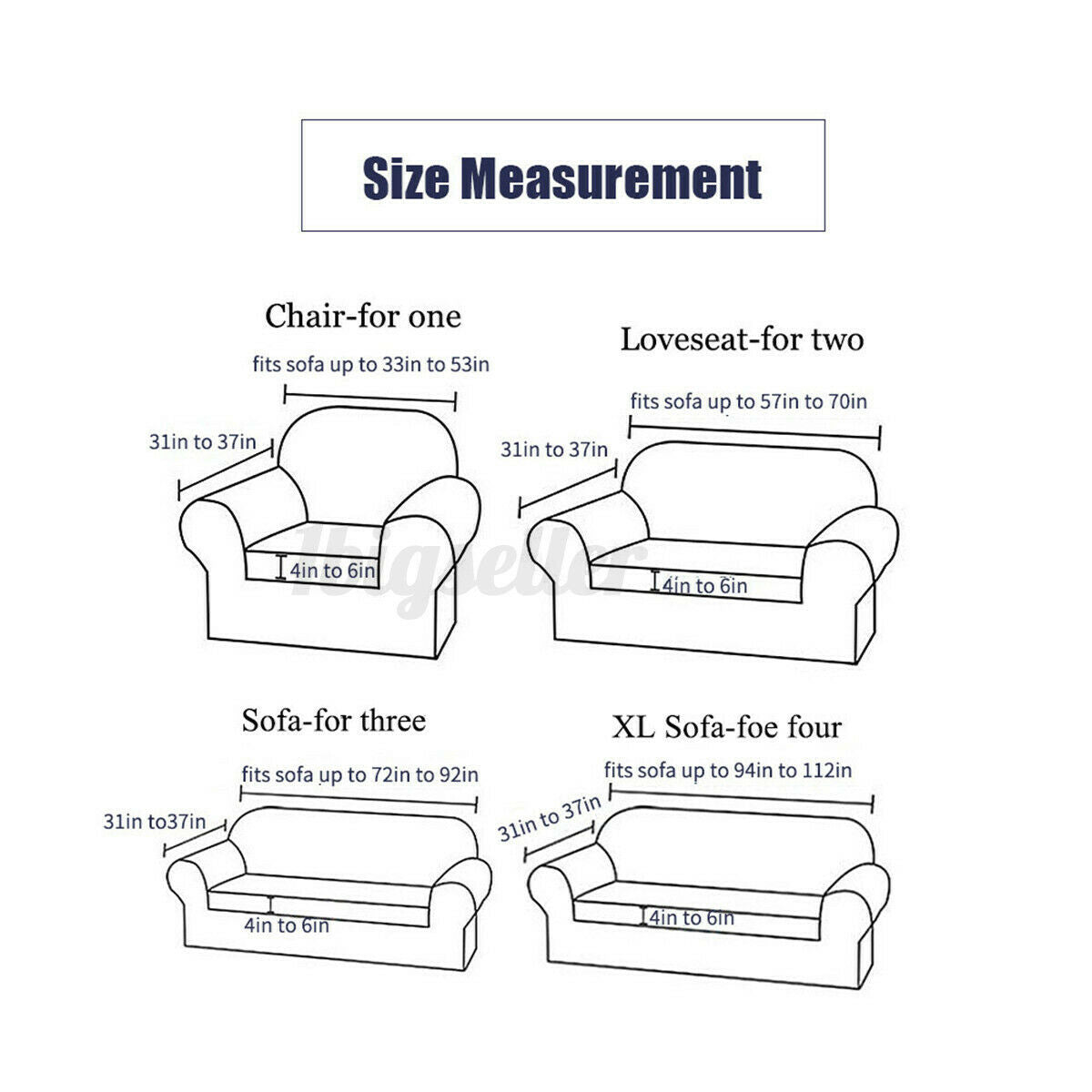 Size Measurement

Chair-for one

fits sofa up to 33in to 53in

31in to 37in

4in to 6in

Loveseat-for two

fits sofa up to 57in to 70in

31in to 37in

4in to 6in

1bigseller

Sofa-for three

fits sofa up to 72in to 92in

31in to37in

4in to 6in

XL Sofa-foe four

fits sofa up to 94in to 112in

31in to 37in

4in to 6in