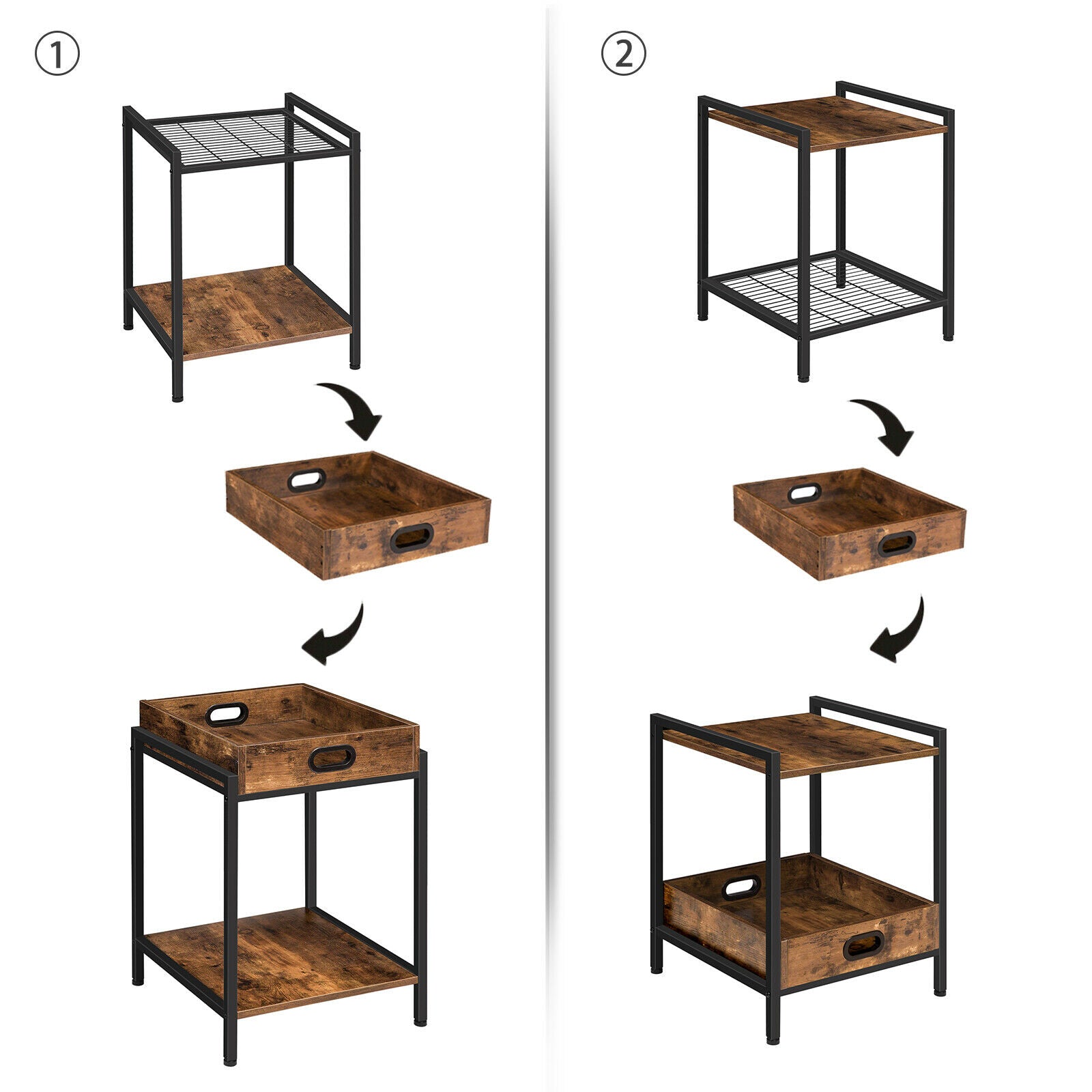 ①

②