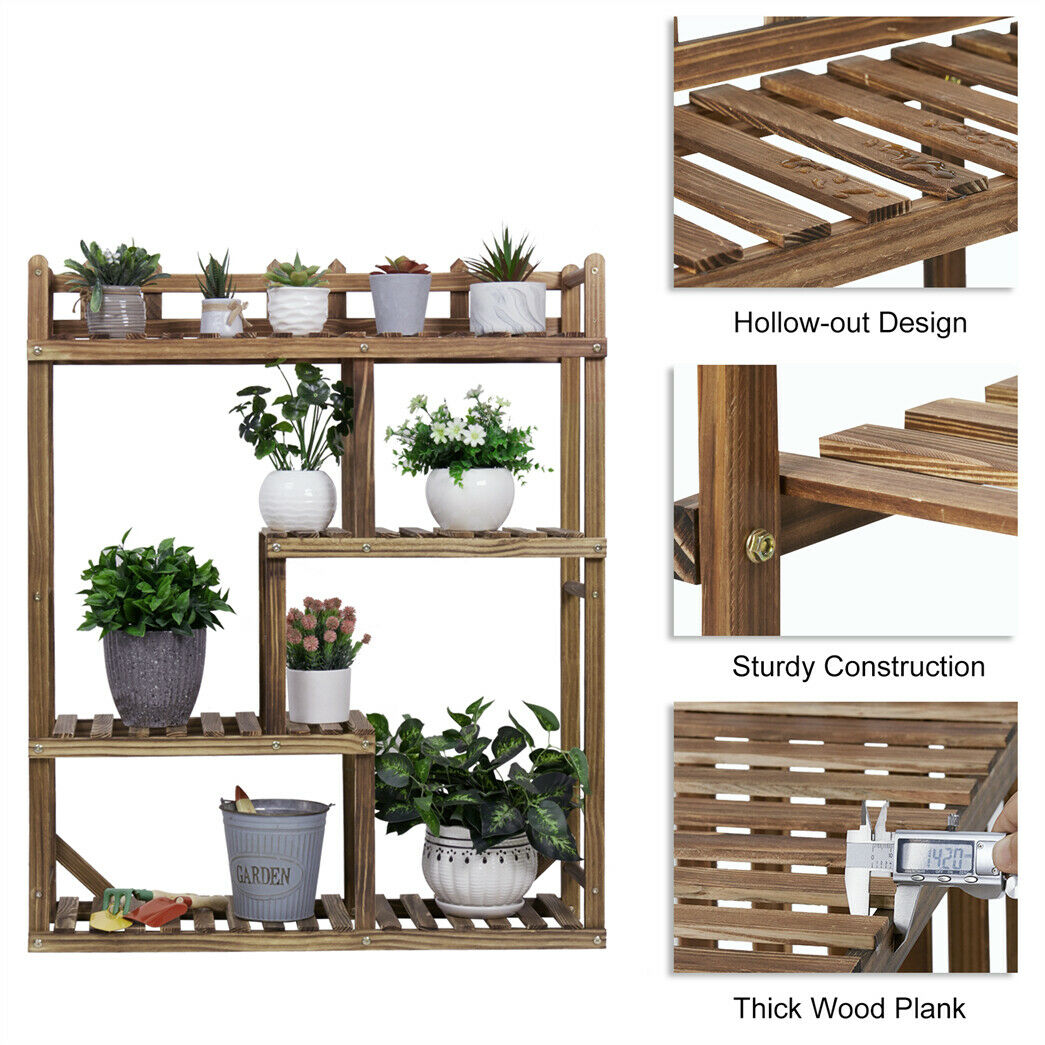 GARDEN

Hollow-out Design

Sturdy Construction

14.20

Thick Wood Plank