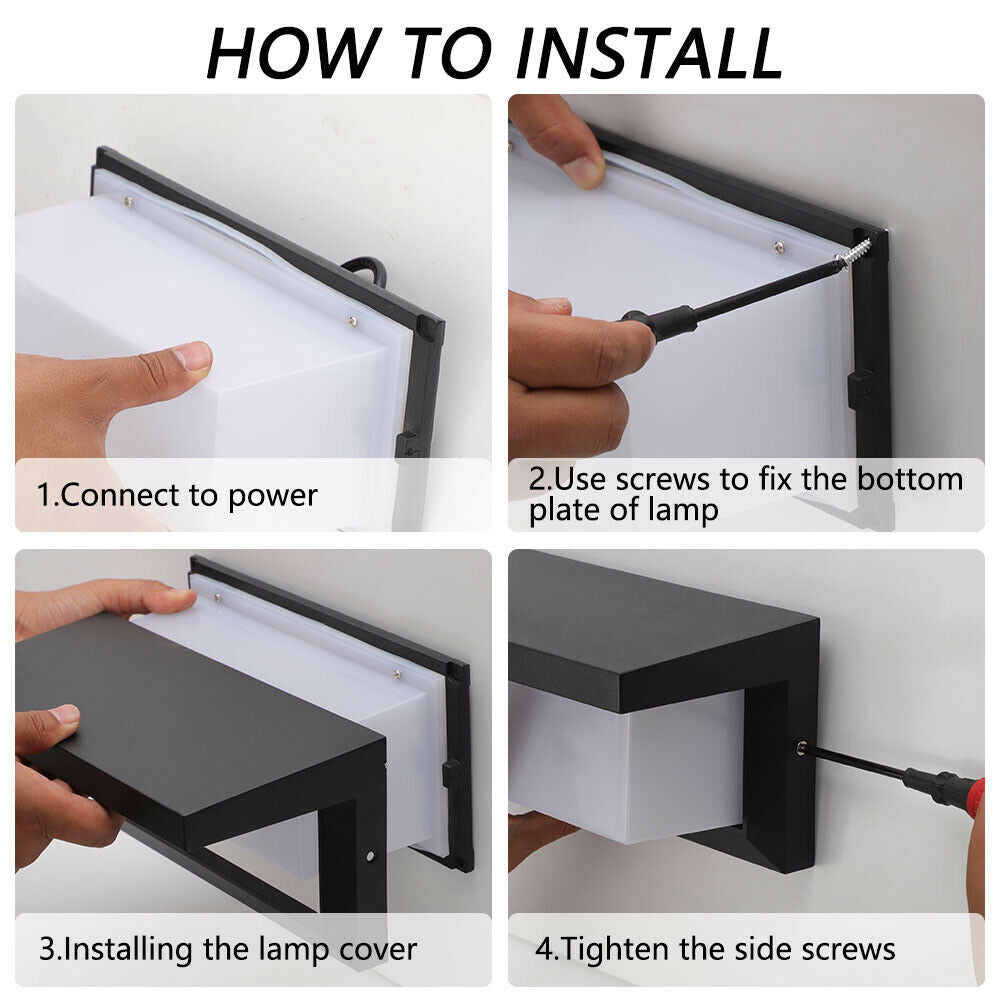 HOW TO INSTALL

1.Connect to power

2.Use screws to fix the bottom plate of lamp

3.Installing the lamp cover

4.Tighten the side screws