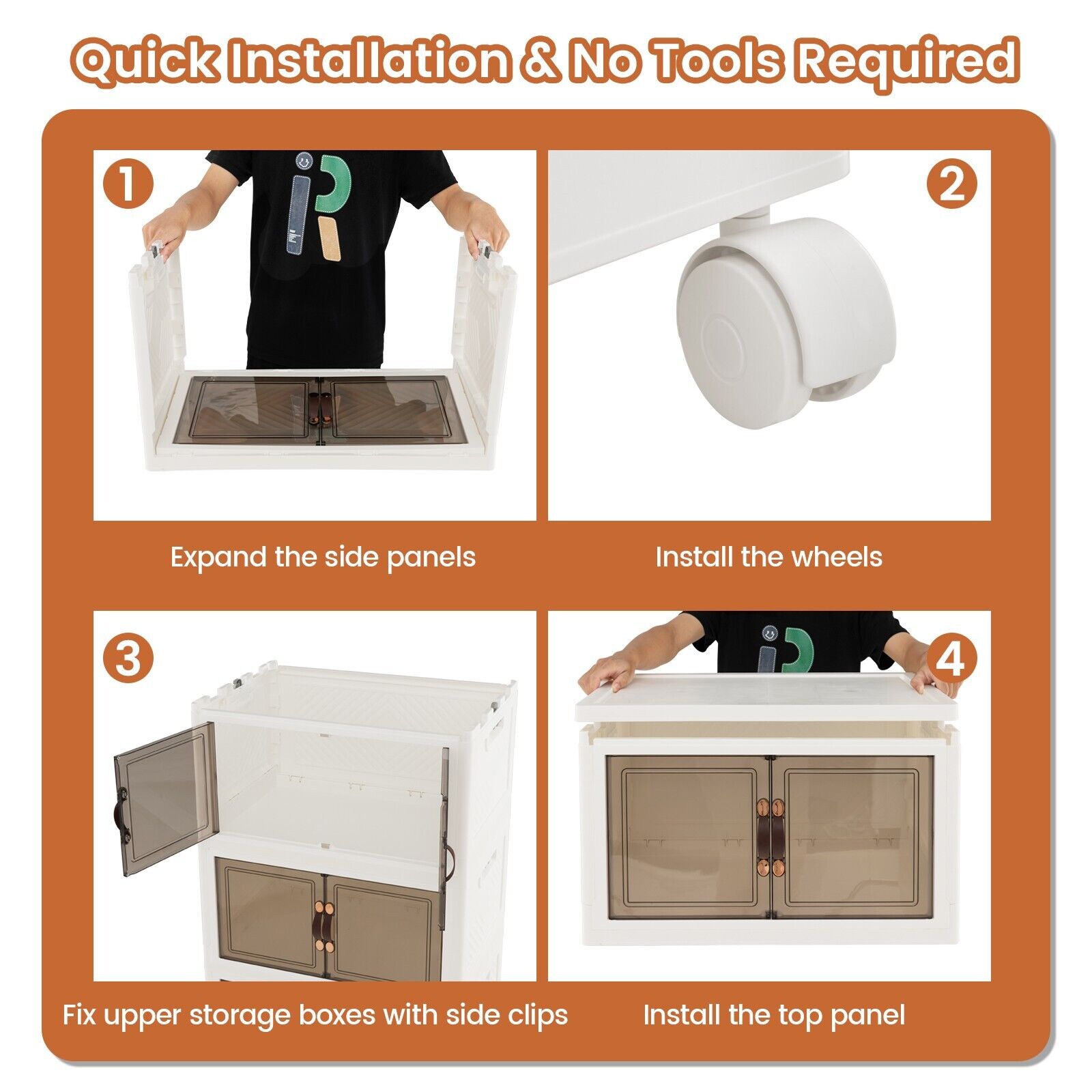 Quick Installation & No Tools Required

1

Expand the side panels

2

Install the wheels

3

Fix upper storage boxes with side clips

4

Install the top panel