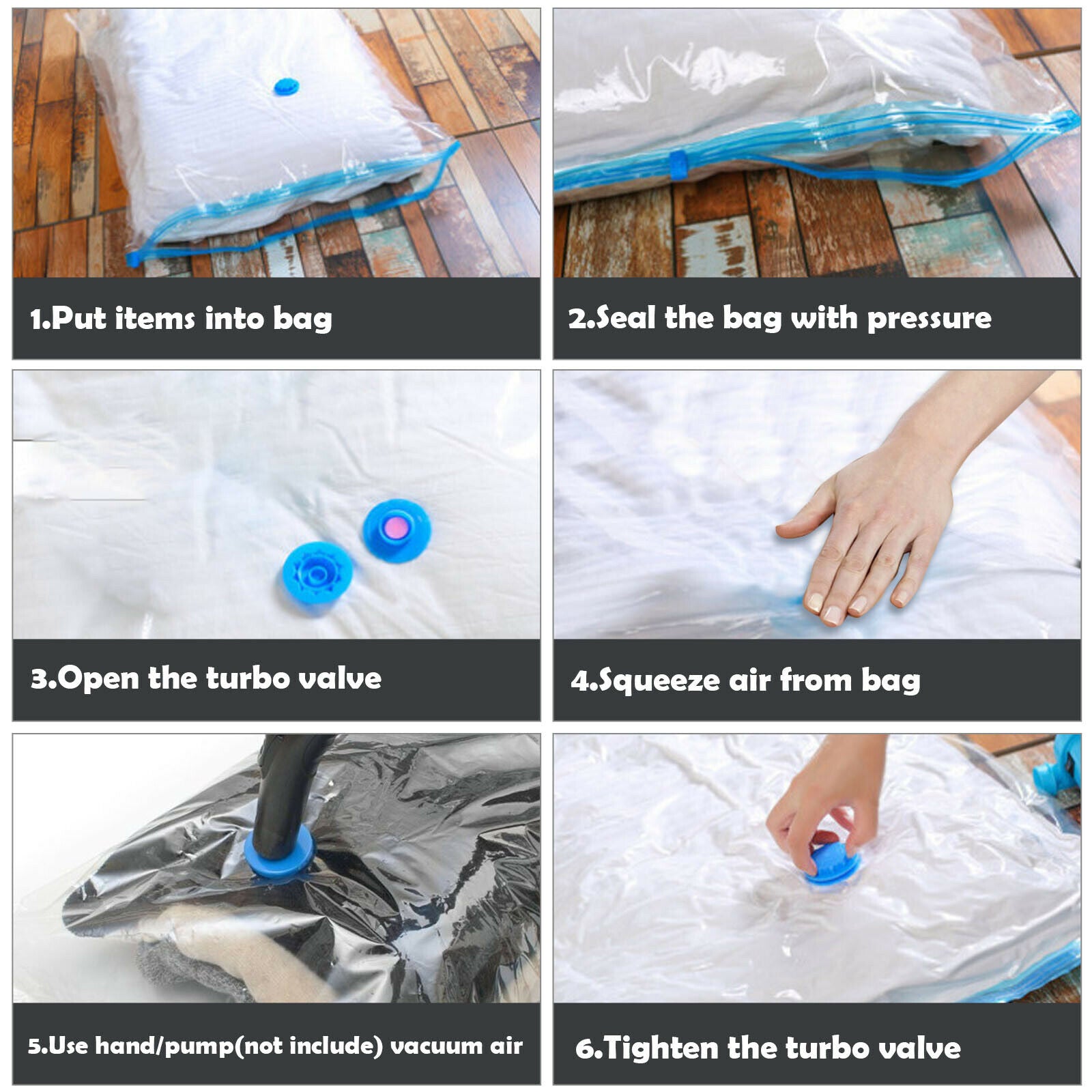 1.Put items into bag

2.Seal the bag with pressure

3.Open the turbo valve

4.Squeeze air from bag

5.Use hand/pump(not include) vacuum air

6.Tighten the turbo valve