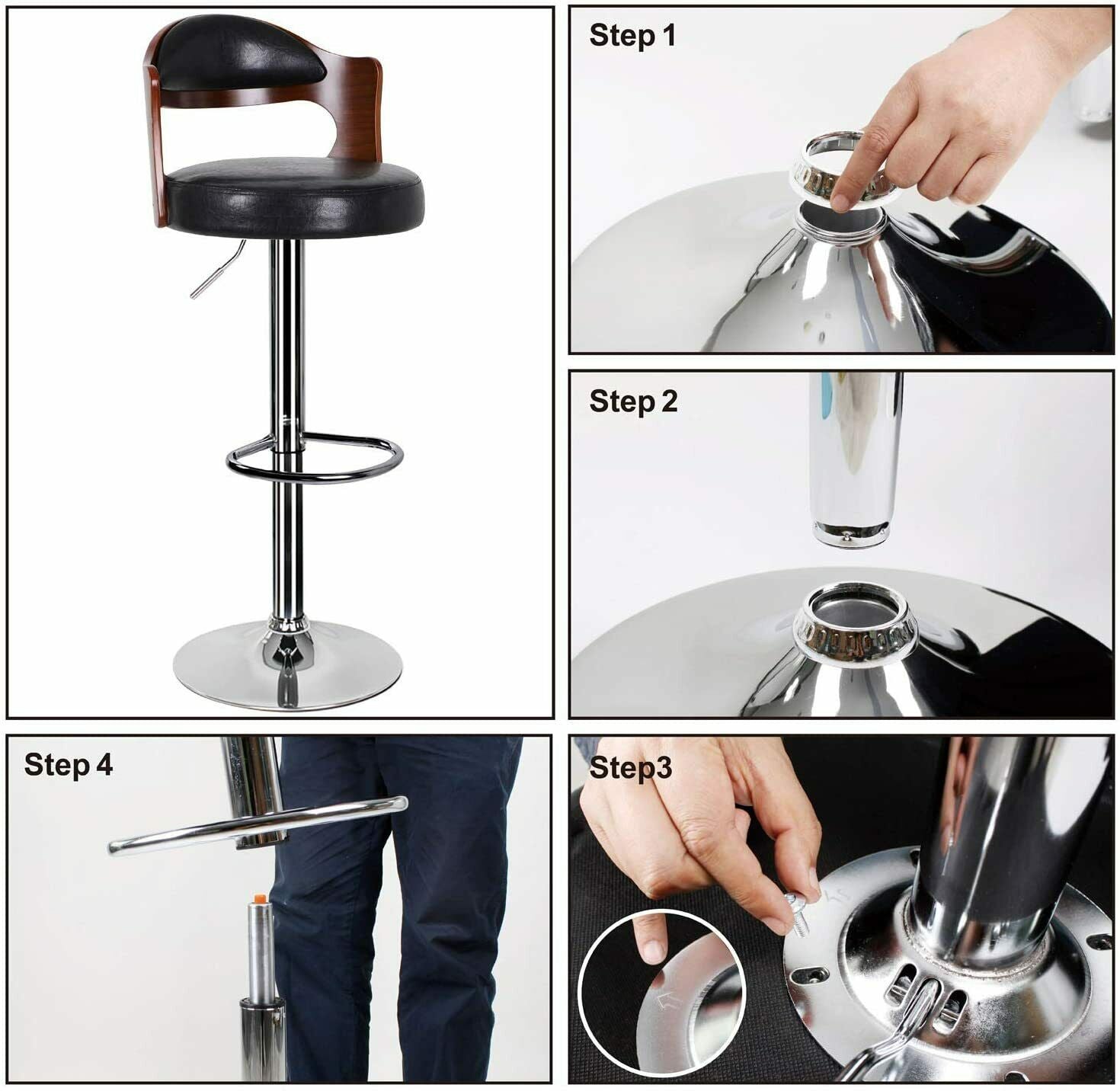 Step 1

Step 2

Step 4

Step3