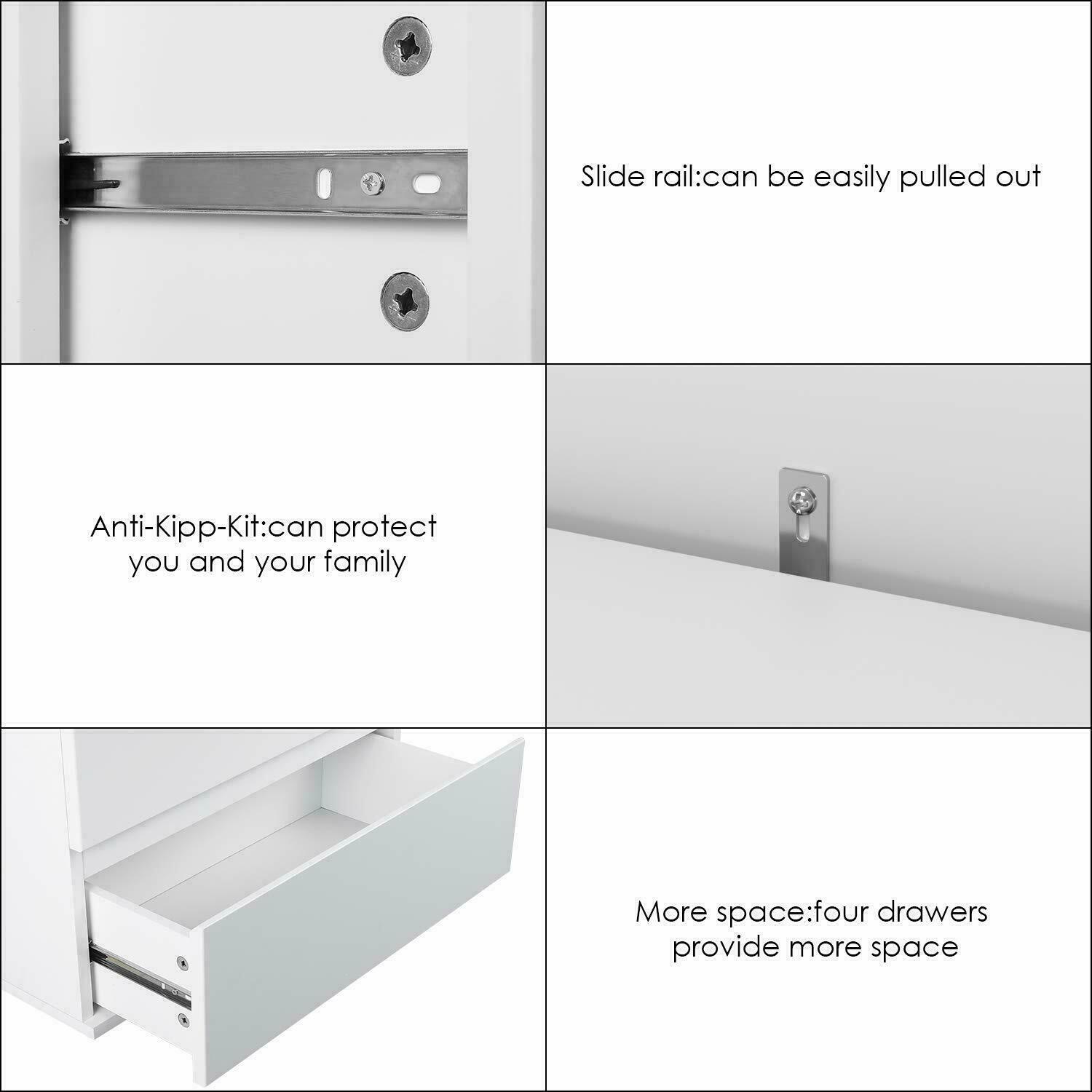 Slide rail:can be easily pulled out

Anti-Kipp-Kit:can protect you and your family

More space:four drawers provide more space