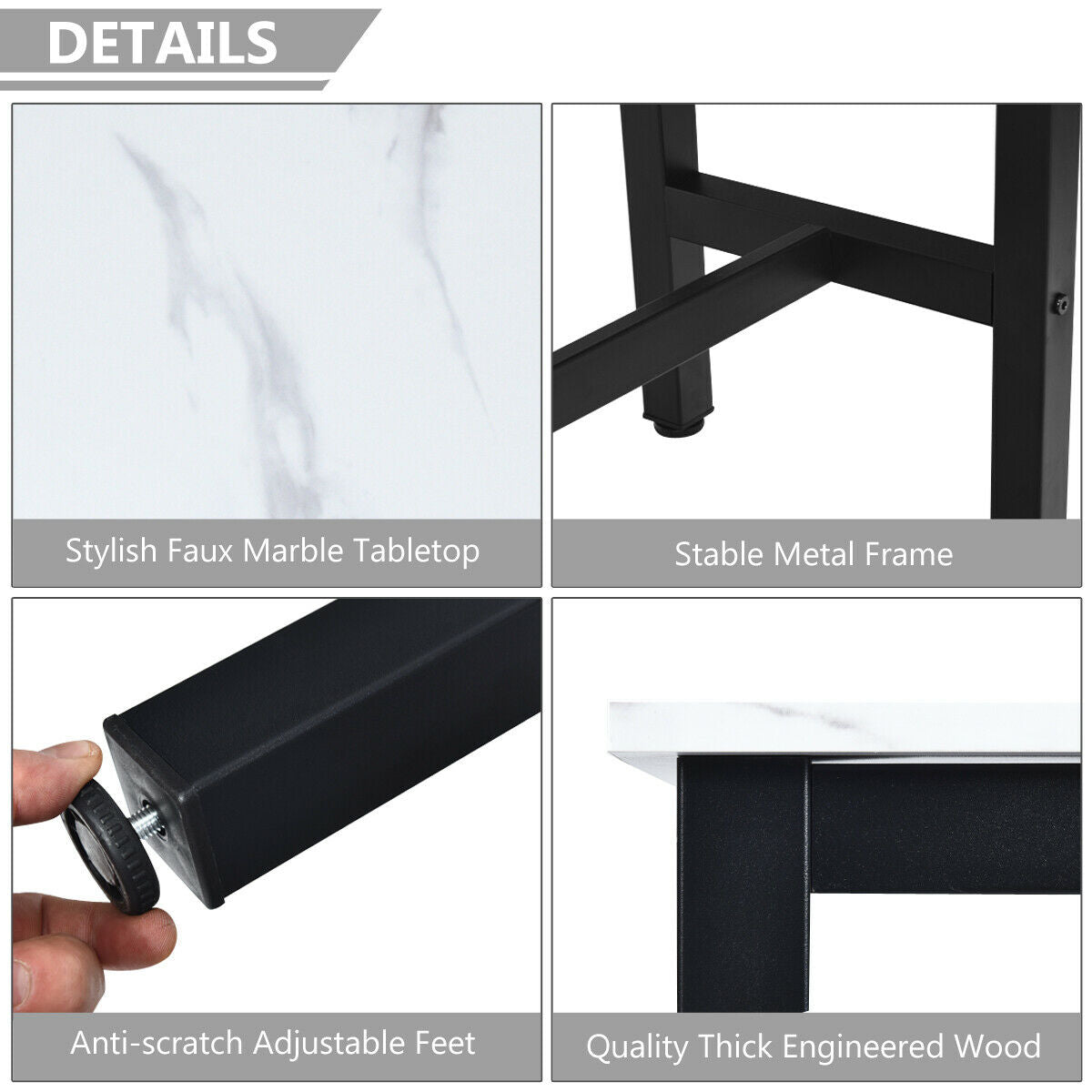 DETAILS

Stylish Faux Marble Tabletop

Stable Metal Frame

Anti-scratch Adjustable Feet

Quality Thick Engineered Wood