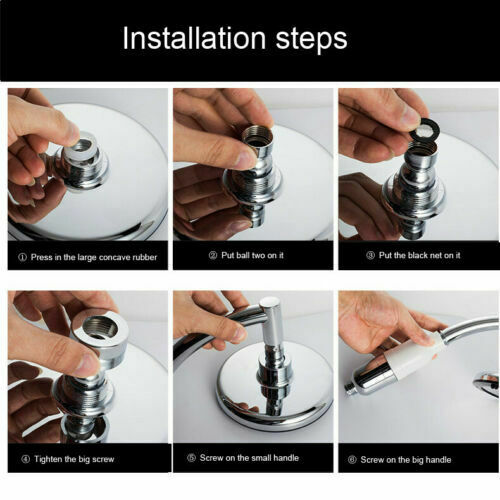 Installation steps

① Press in the large concave rubber

② Put ball two on it

③ Put the black net on it

④ Tighten the big screw

⑤ Screw on the small handle

⑥ Screw on the big handle