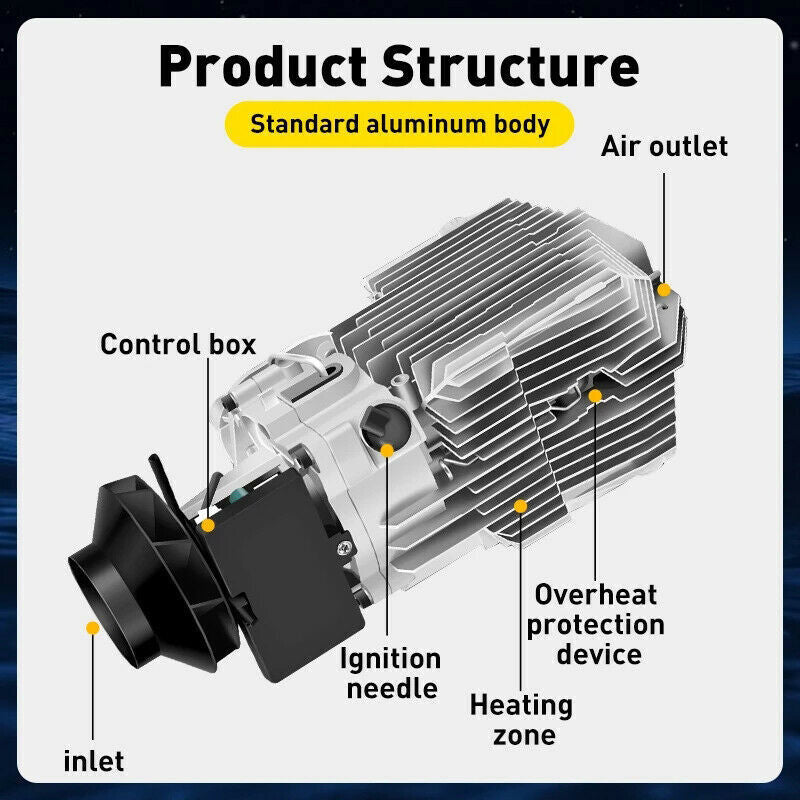 Product Structure

Standard aluminum body

Air outlet

Control box

Overheat protection device

Ignition needle

Heating zone

inlet