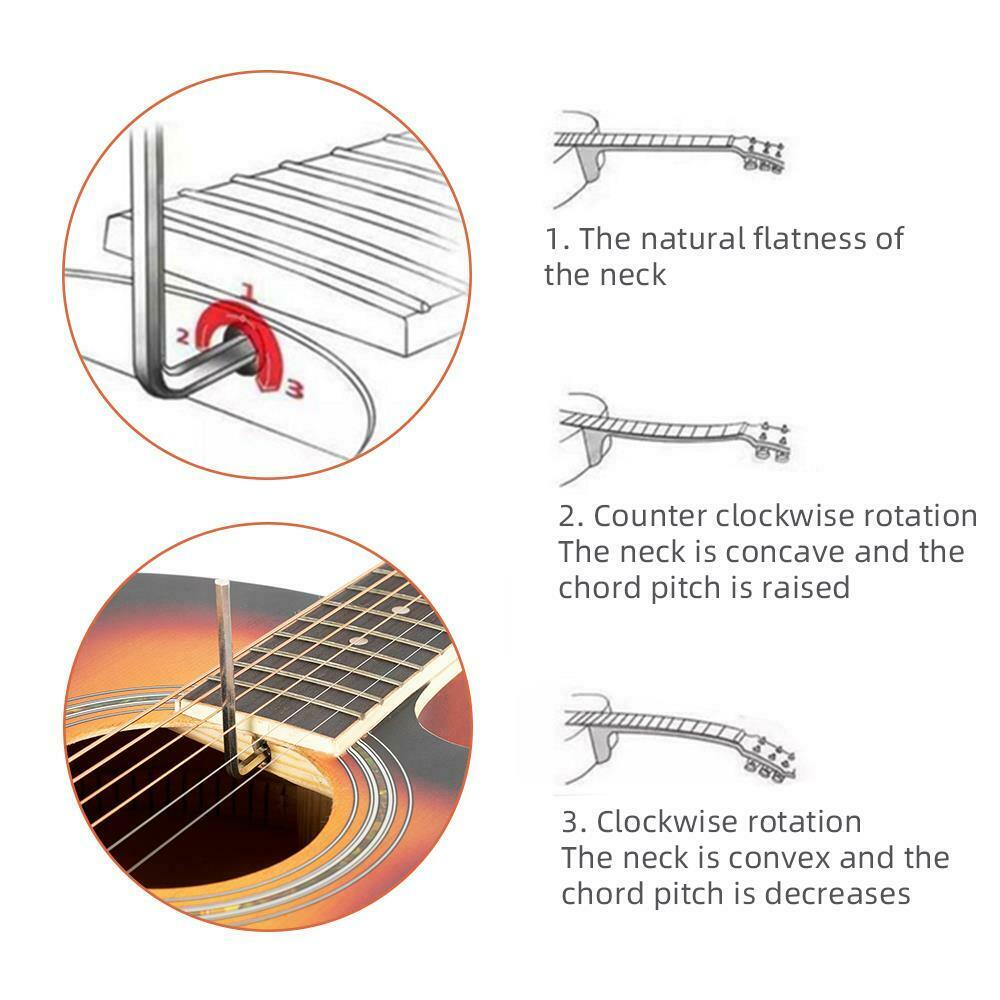 1
2
3

1. The natural flatness of the neck

2. Counter clockwise rotation
The neck is concave and the chord pitch is raised

3. Clockwise rotation
The neck is convex and the chord pitch is decreases