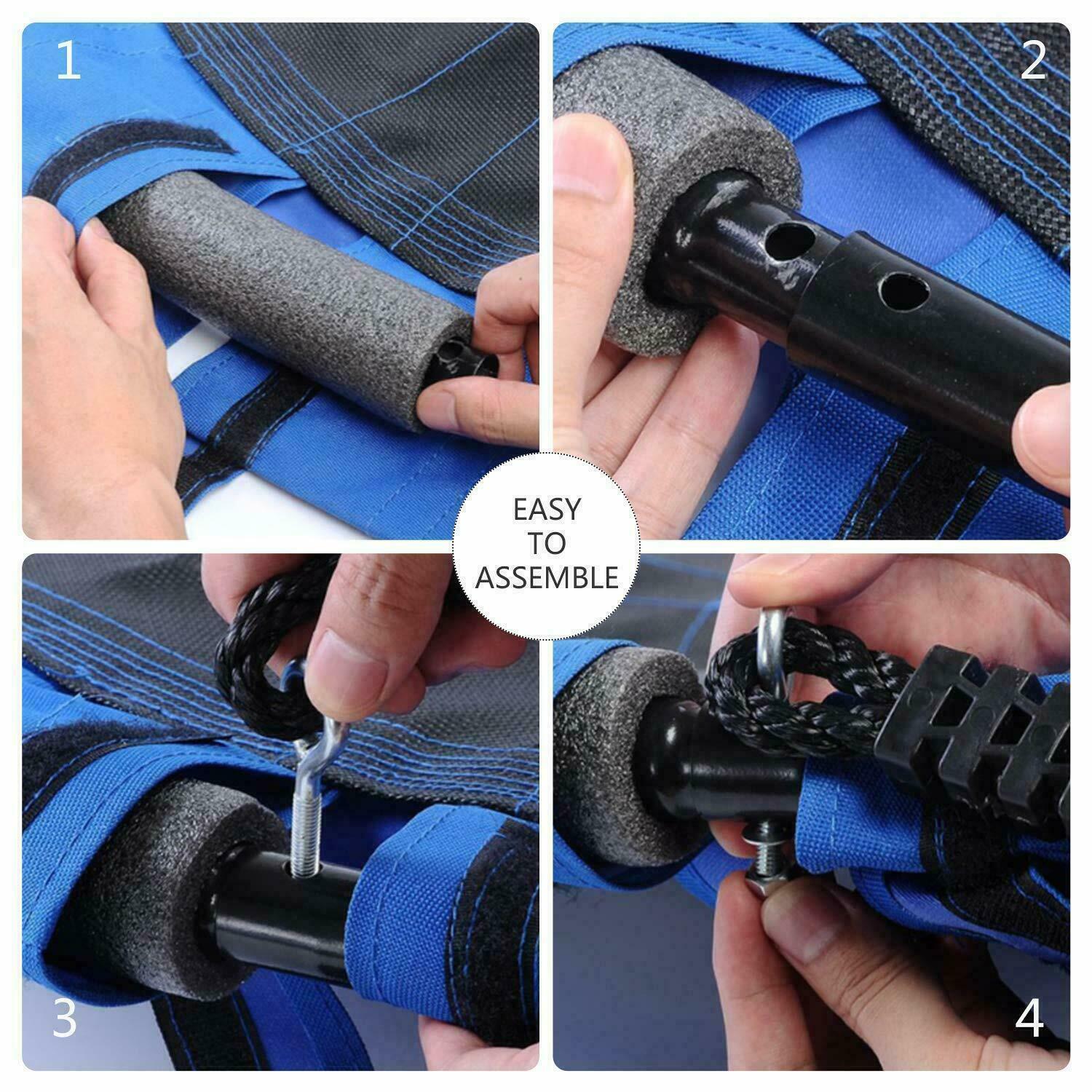 1

2

EASY
TO
ASSEMBLE

3

4