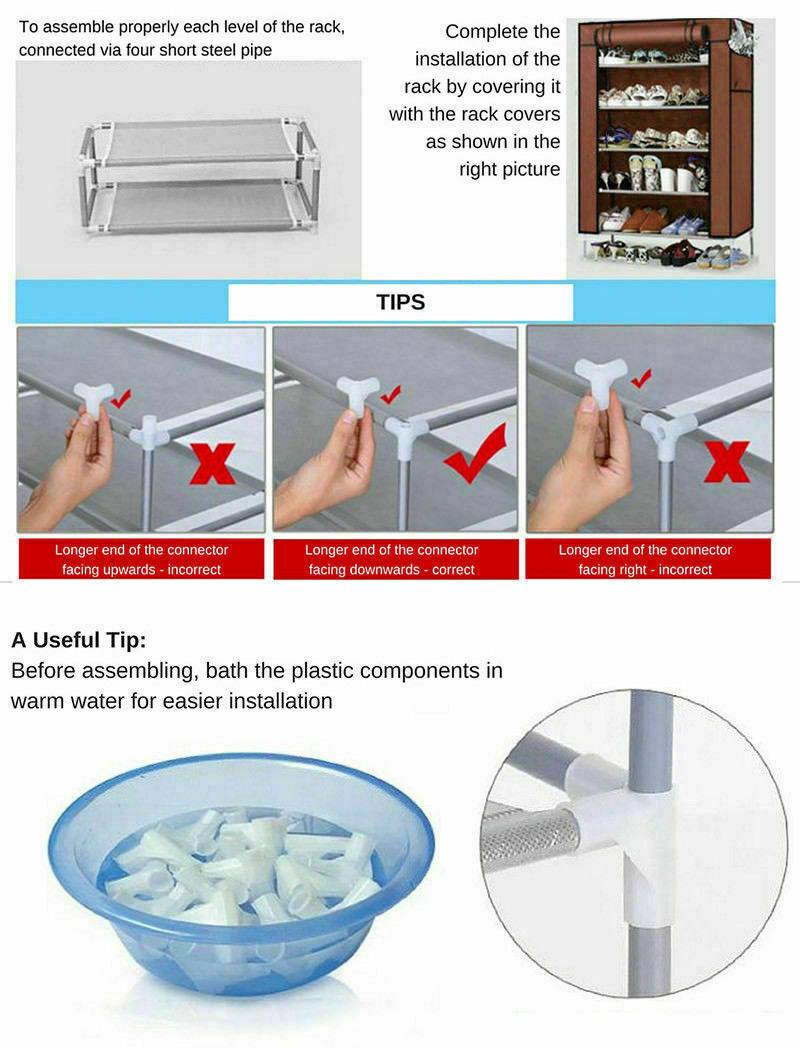 To assemble properly each level of the rack, connected via four short steel pipe

Complete the installation of the rack by covering it with the rack covers as shown in the right picture

TIPS

Longer end of the connector facing upwards - incorrect

Longer end of the connector facing downwards - correct

Longer end of the connector facing right - incorrect

A Useful Tip:
Before assembling, bath the plastic components in warm water for easier installation