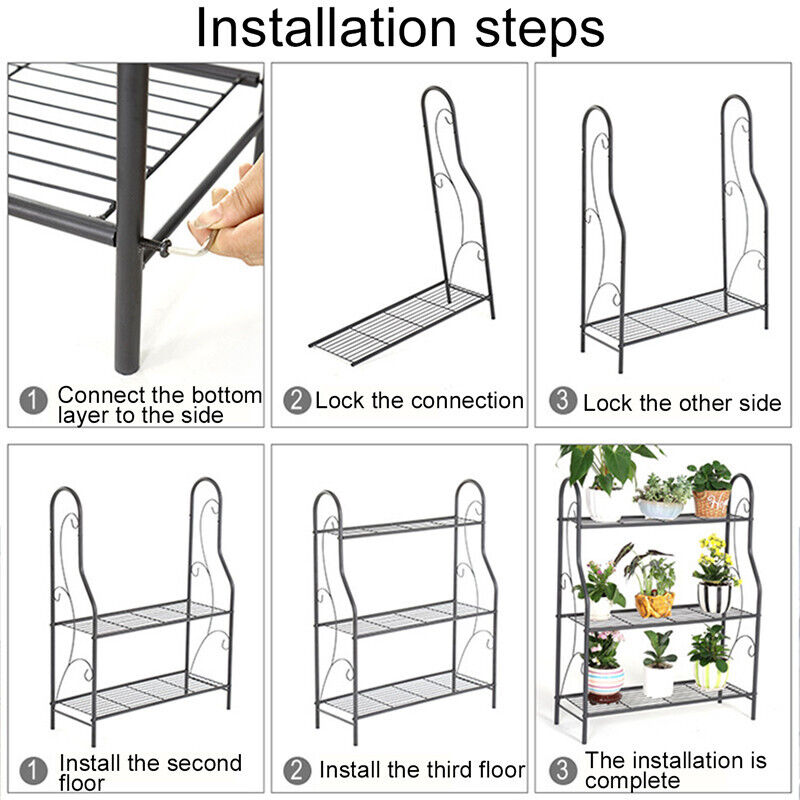 Installation steps

1 Connect the bottom layer to the side

2 Lock the connection

3 Lock the other side

1 Install the second floor

2 Install the third floor

3 The installation is complete