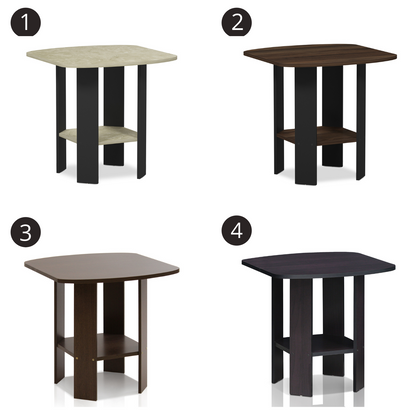 1

2

3

4