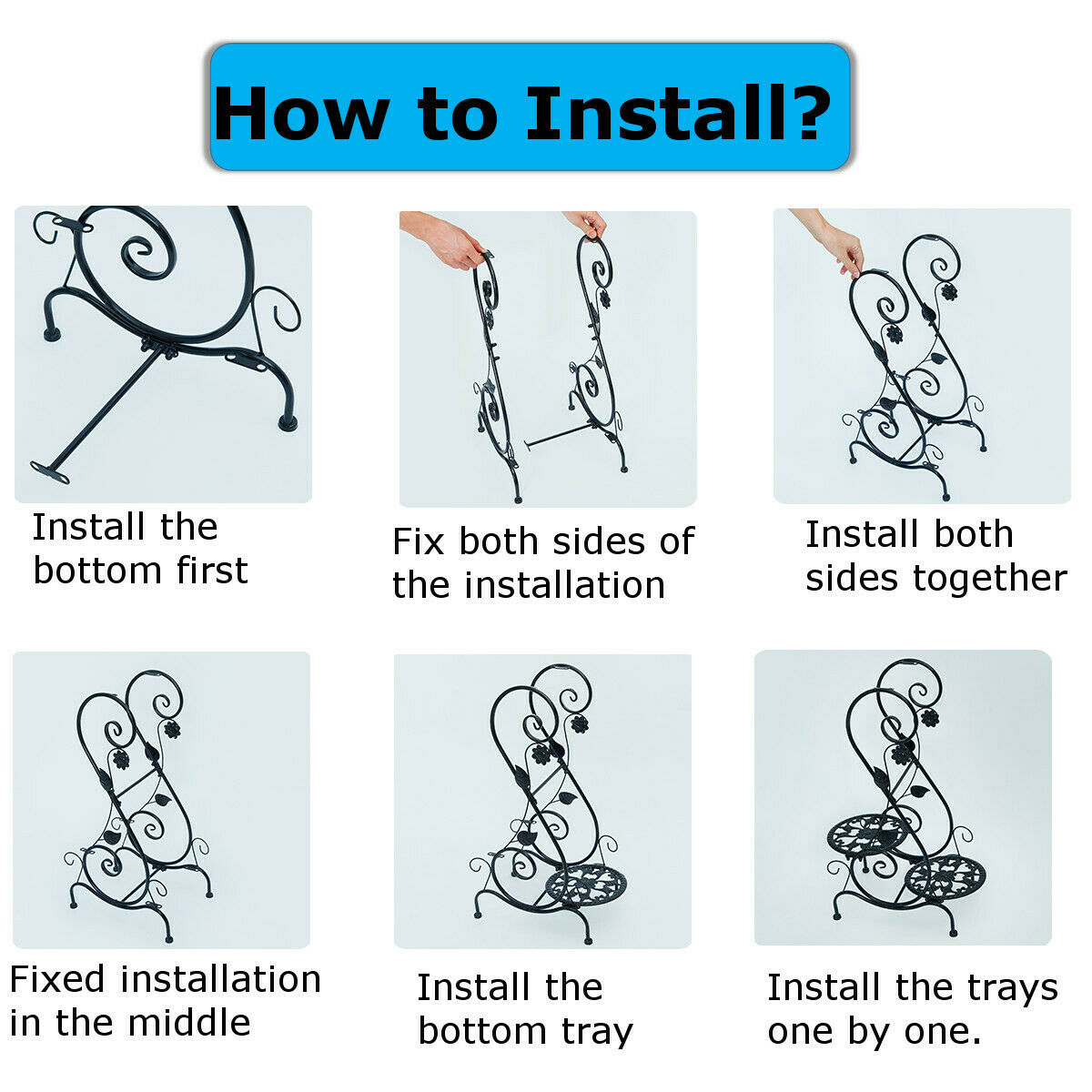 How to Install?

Install the bottom first

Fix both sides of the installation

Install both sides together

Fixed installation in the middle

Install the bottom tray

Install the trays one by one.