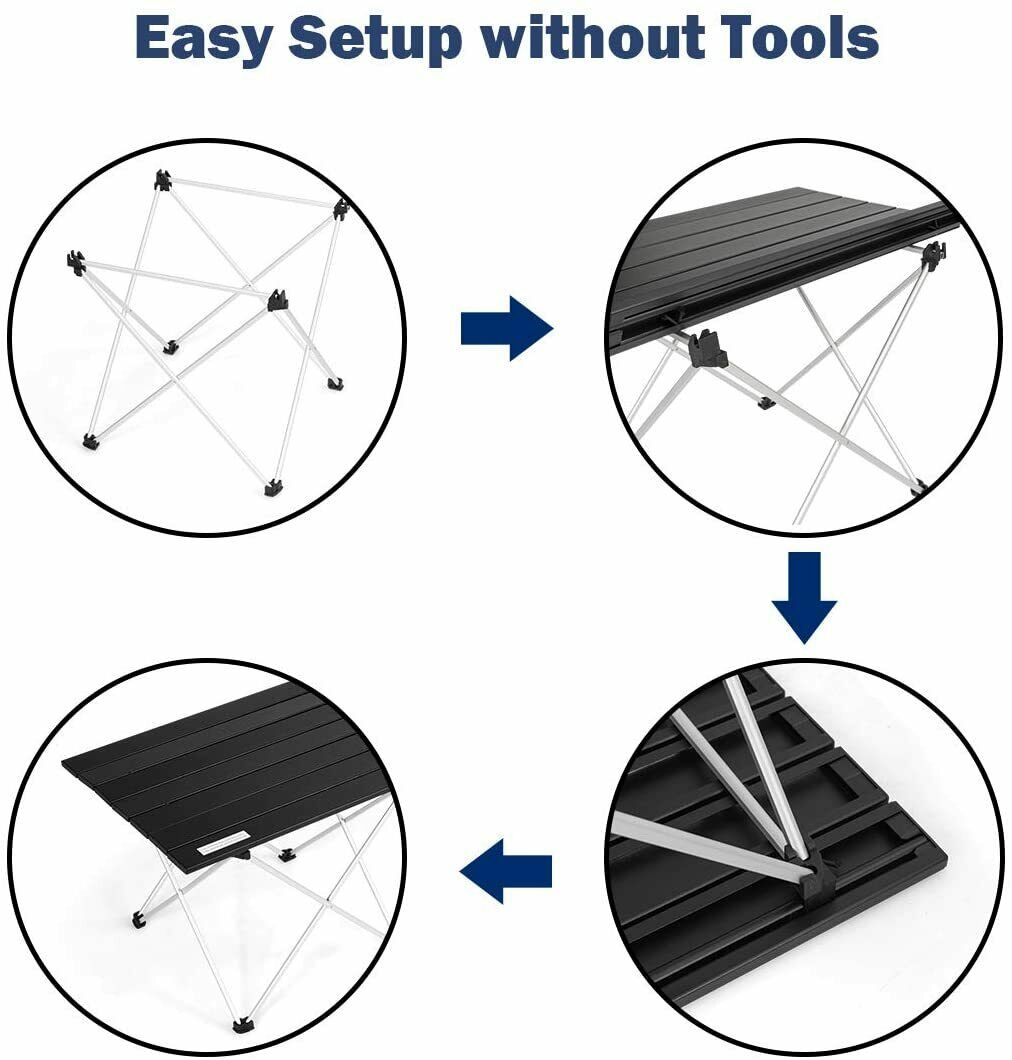 Easy Setup without Tools