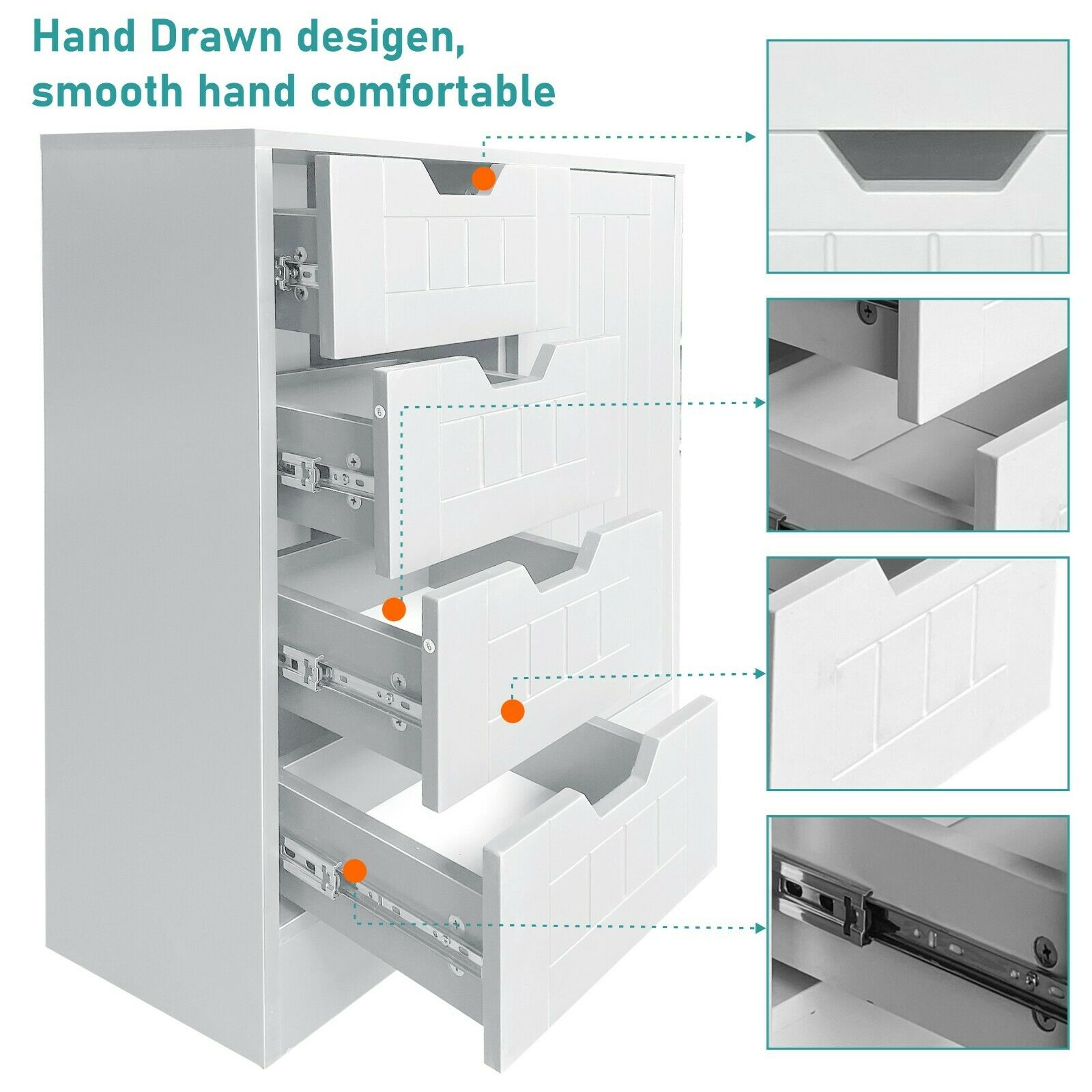 Hand Drawn desigen,
smooth hand comfortable