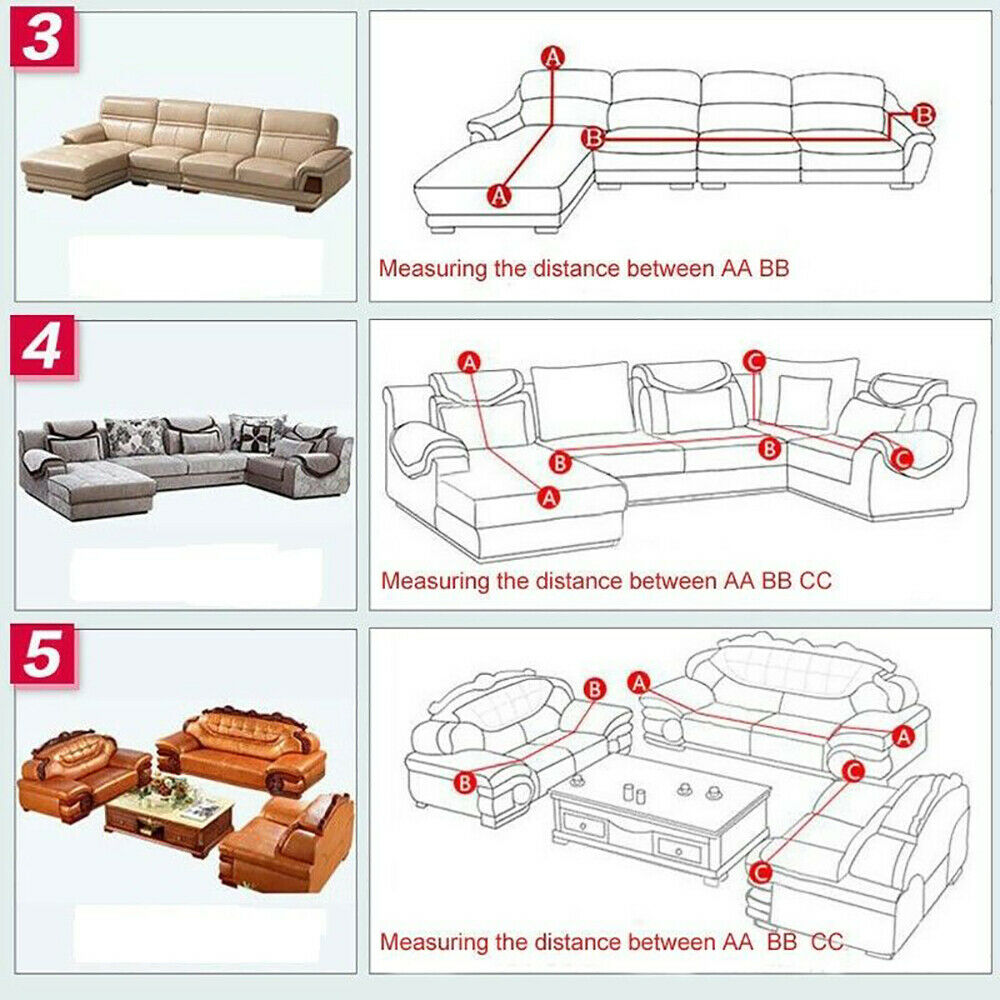 3

A
B
B
A

Measuring the distance between AA BB

4

A
C
B
B
C
A

Measuring the distance between AA BB CC

5

B
A
A
B
C
C

Measuring the distance between AA BB CC