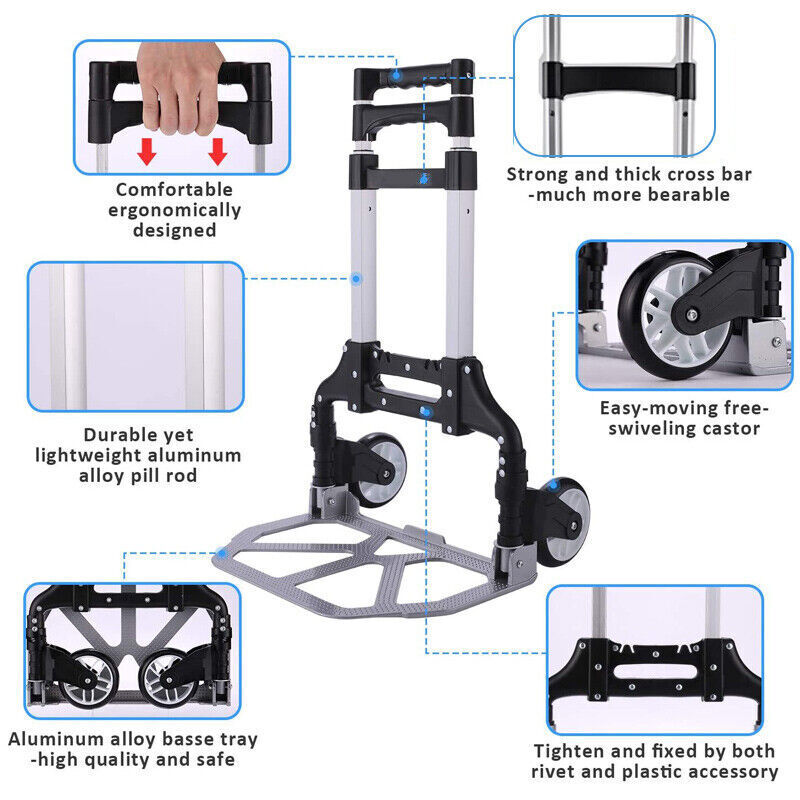 Comfortable ergonomically designed

Strong and thick cross bar -much more bearable

Durable yet lightweight aluminum alloy pill rod

Easy-moving free-swiveling castor

Aluminum alloy basse tray -high quality and safe

Tighten and fixed by both rivet and plastic accessory