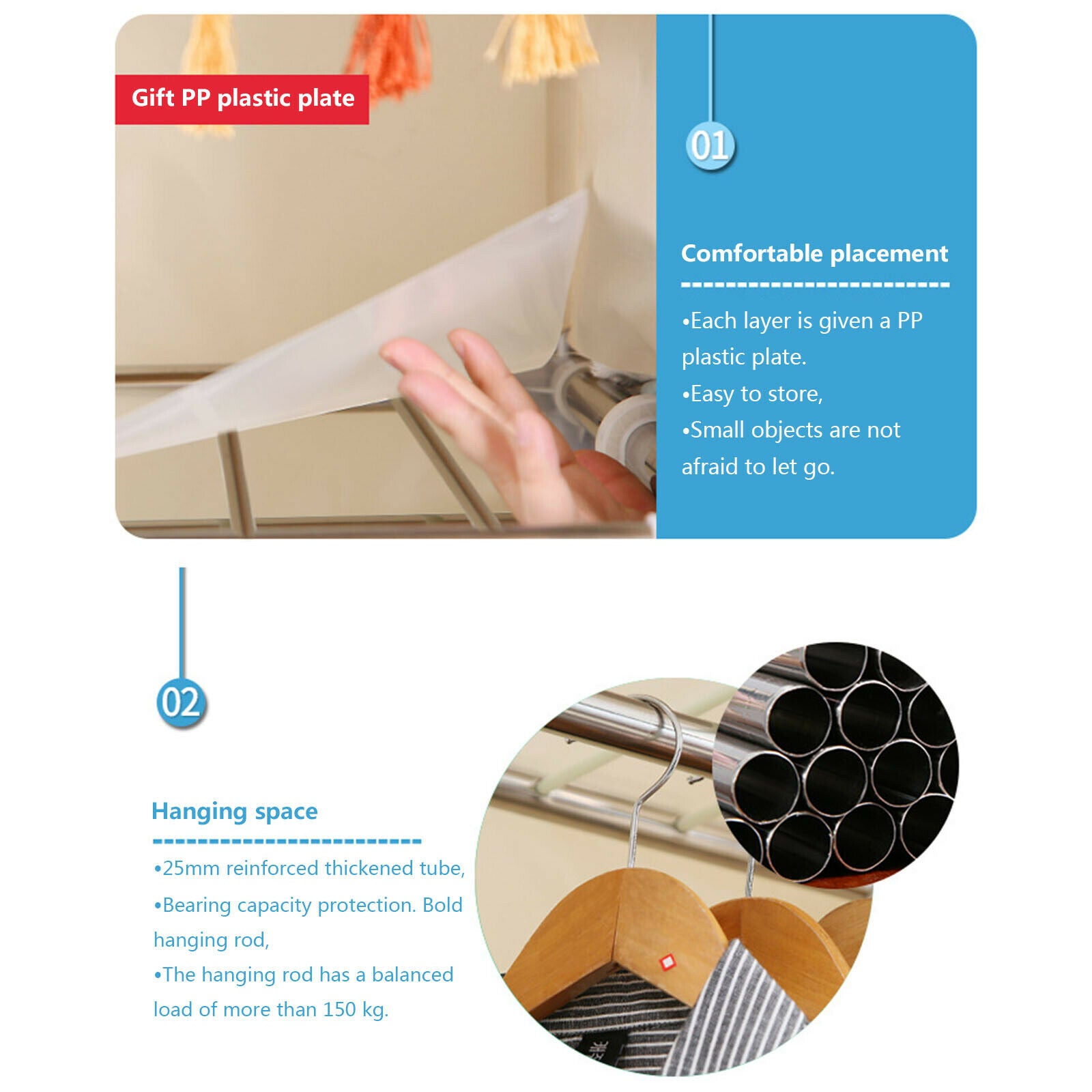 Gift PP plastic plate

01

Comfortable placement

•Each layer is given a PP plastic plate.
•Easy to store,
•Small objects are not afraid to let go.

02

Hanging space

•25mm reinforced thickened tube,
•Bearing capacity protection. Bold hanging rod,
•The hanging rod has a balanced load of more than 150 kg.