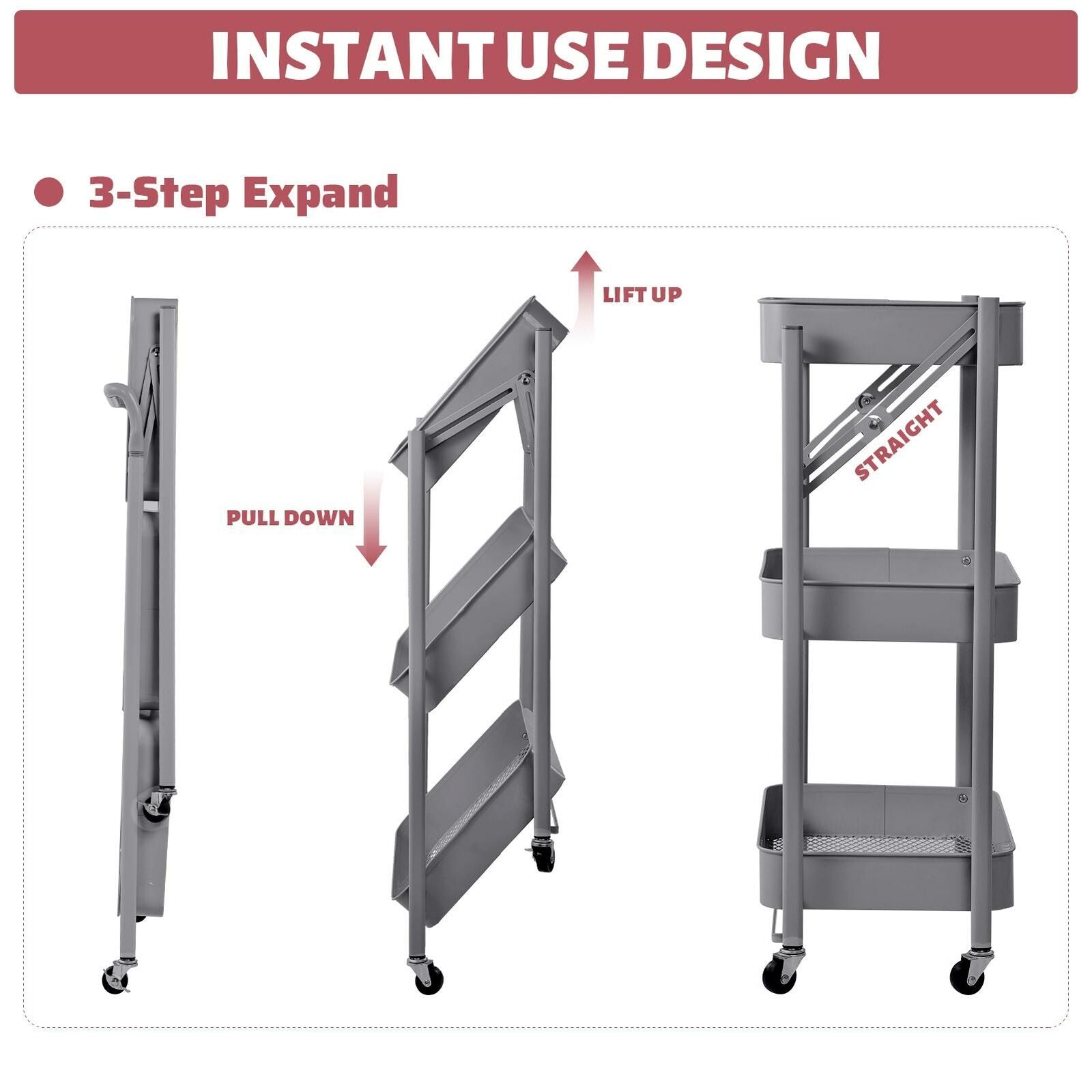 INSTANT USE DESIGN

3-Step Expand

LIFT UP

PULL DOWN

STRAIGHT