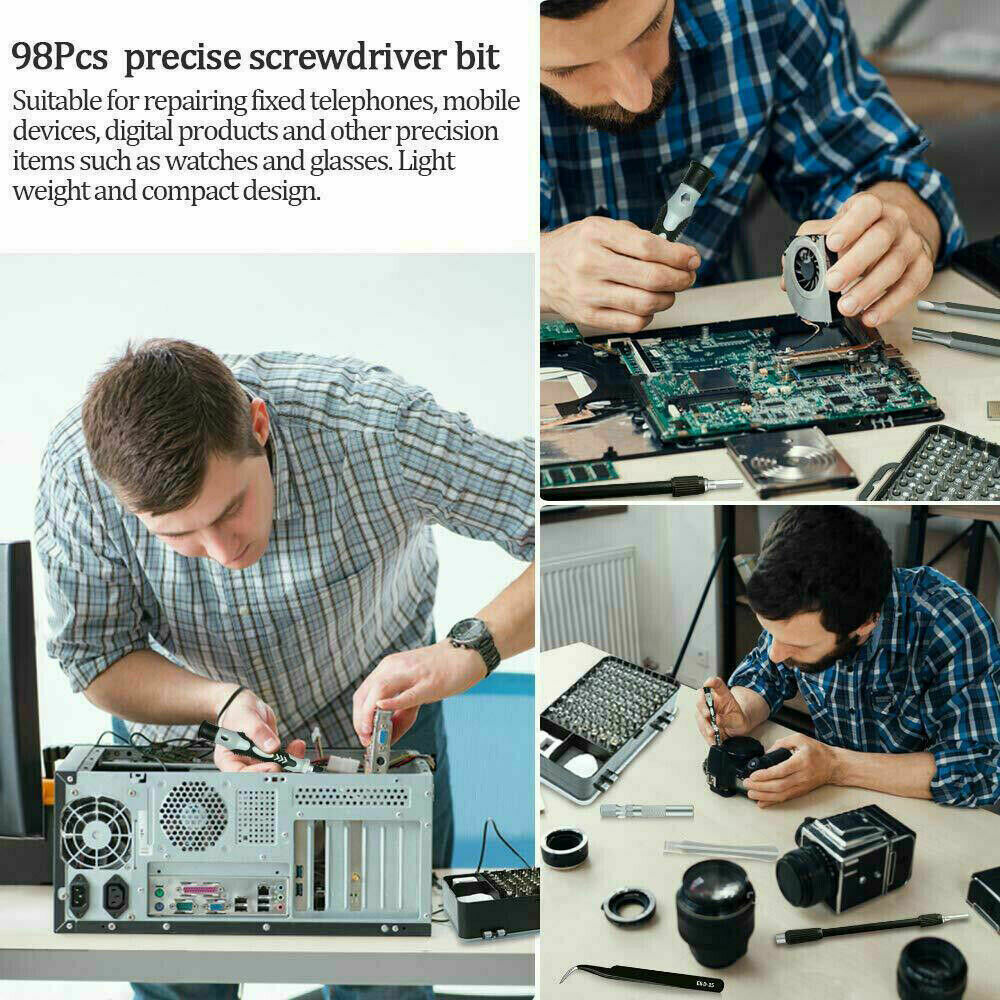 98Pcs precise screwdriver bit

Suitable for repairing fixed telephones, mobile devices, digital products and other precision items such as watches and glasses. Light weight and compact design.