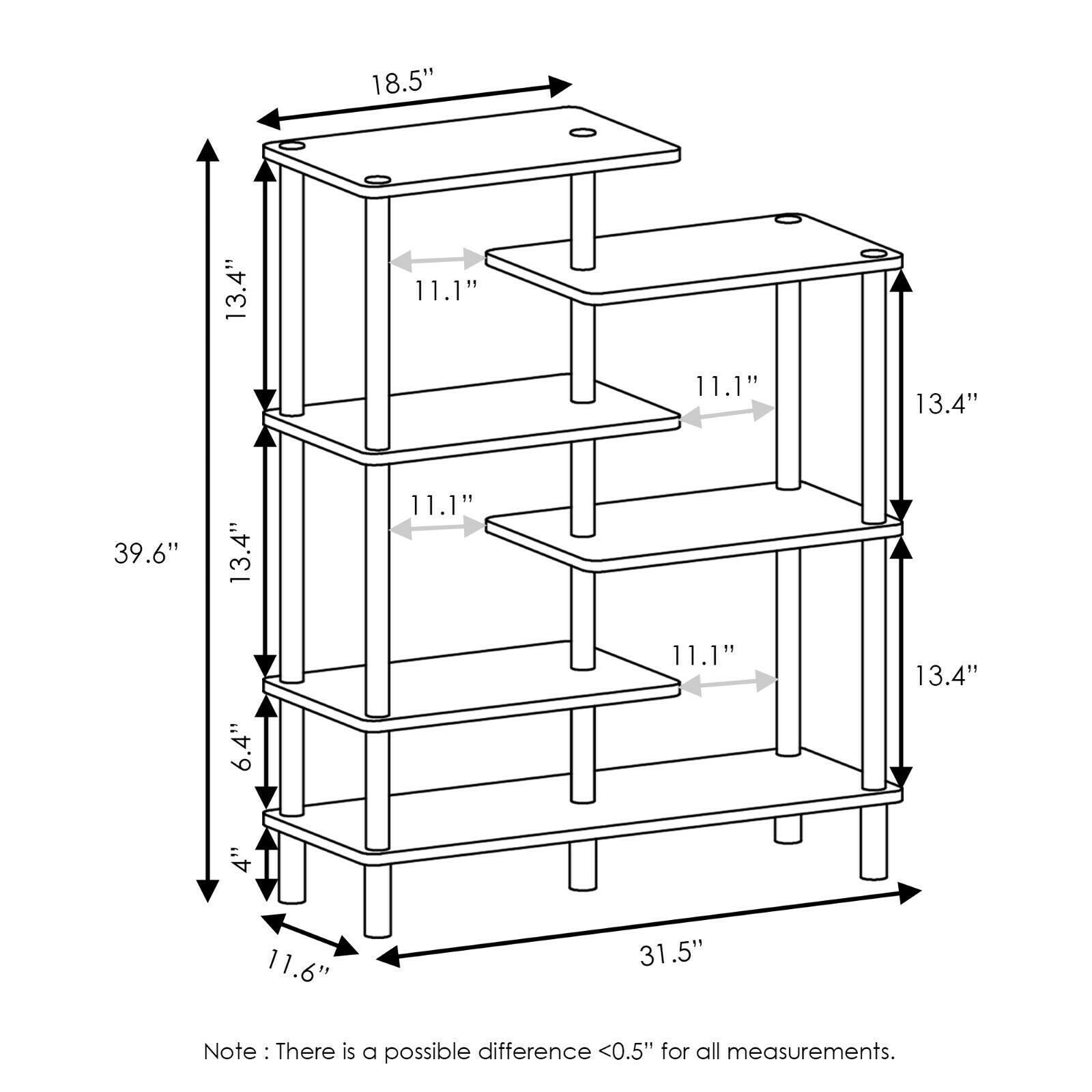 18.5"

13.4"

11.1"

11.1"

13.4"

39.6"

13.4"

11.1"

11.1"

13.4"

6.4"

4"

11.6"

31.5"

Note : There is a possible difference <0.5" for all measurements.