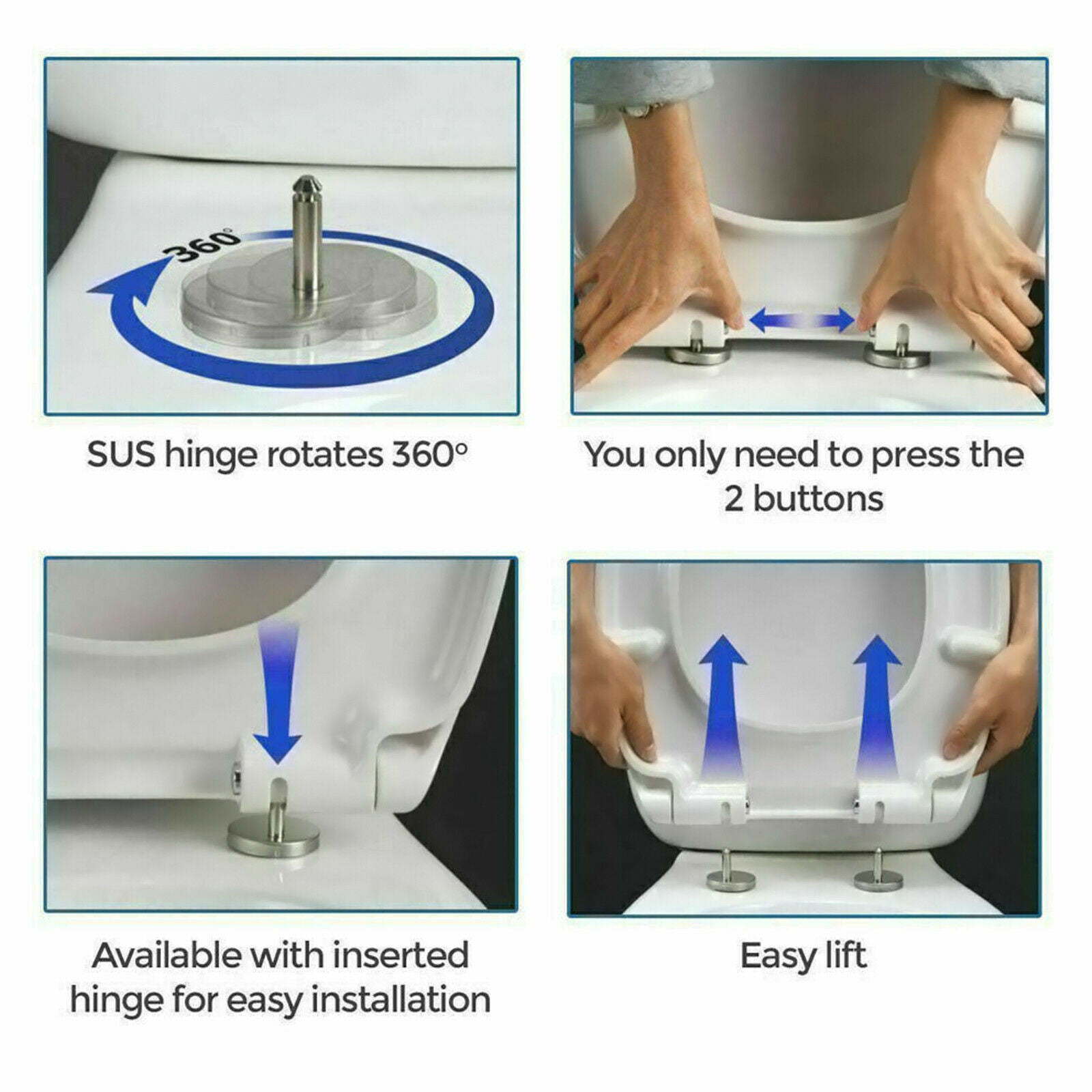 360°

SUS hinge rotates 360°

You only need to press the 2 buttons

Available with inserted hinge for easy installation

Easy lift