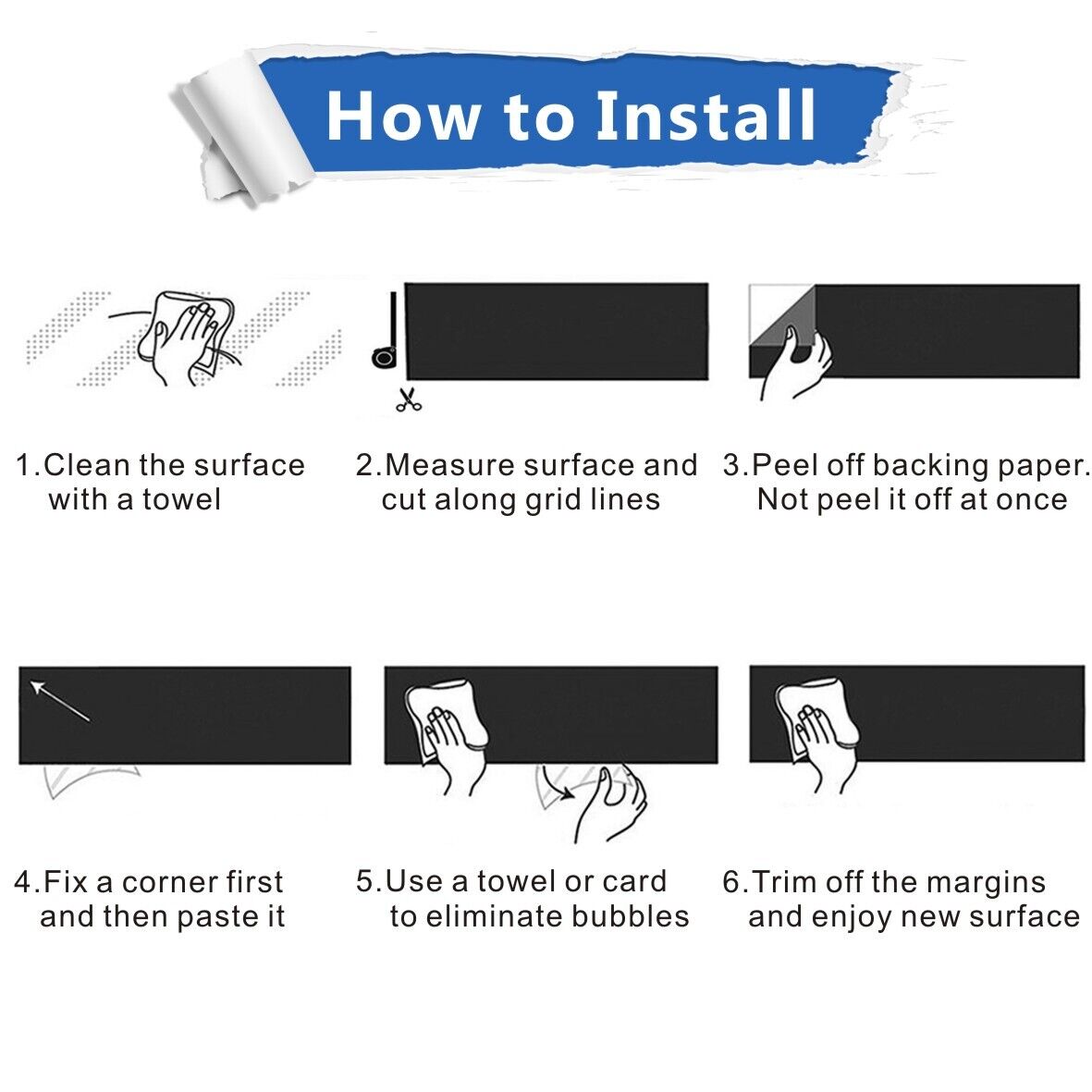 How to Install

1.Clean the surface with a towel

2.Measure surface and cut along grid lines

3.Peel off backing paper. Not peel it off at once

4.Fix a corner first and then paste it

5.Use a towel or card to eliminate bubbles

6.Trim off the margins and enjoy new surface