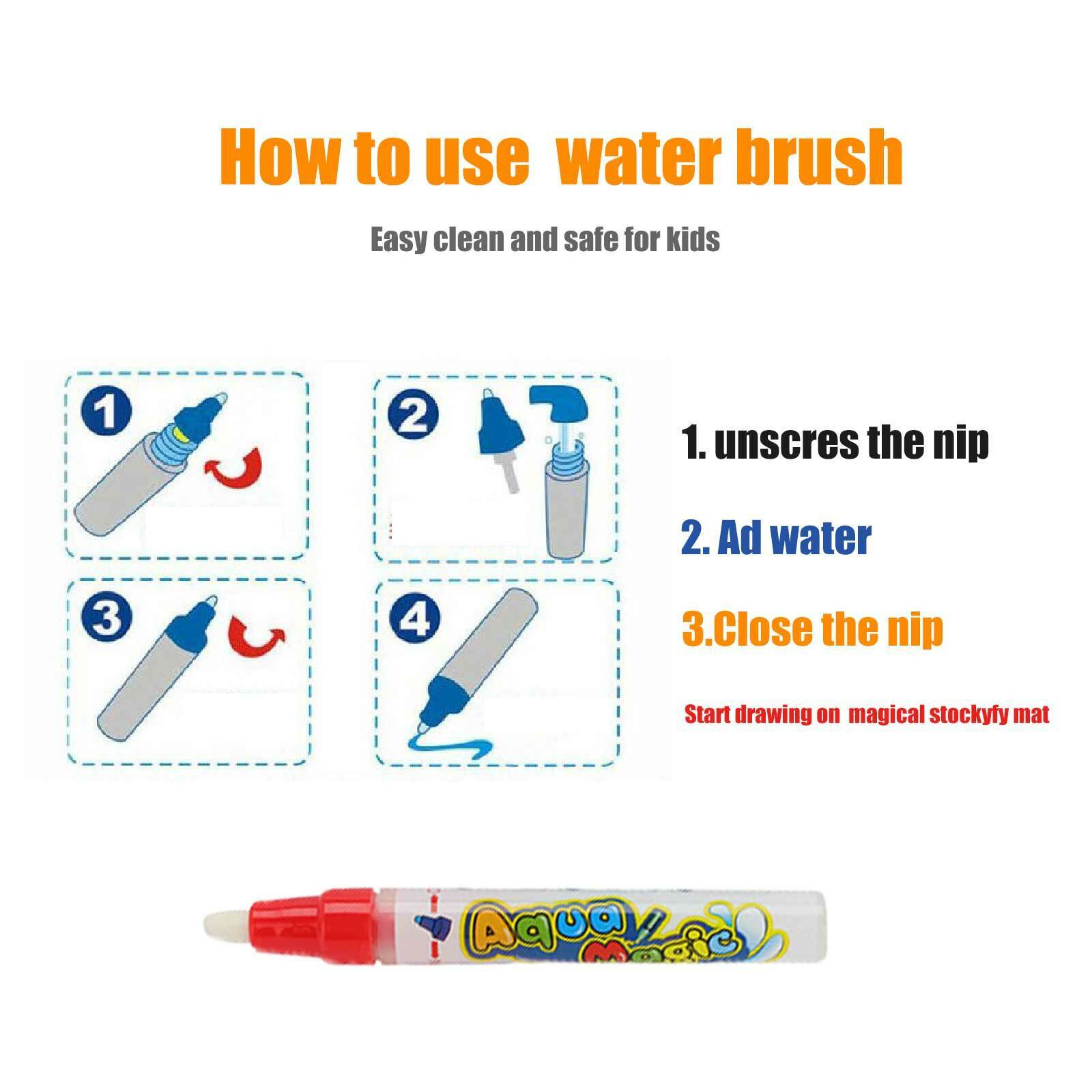 How to use water brush

Easy clean and safe for kids

1

2

3

4

1. unscres the nip

2. Ad water

3.Close the nip

Start drawing on magical stockyfy mat

Aqua Magic