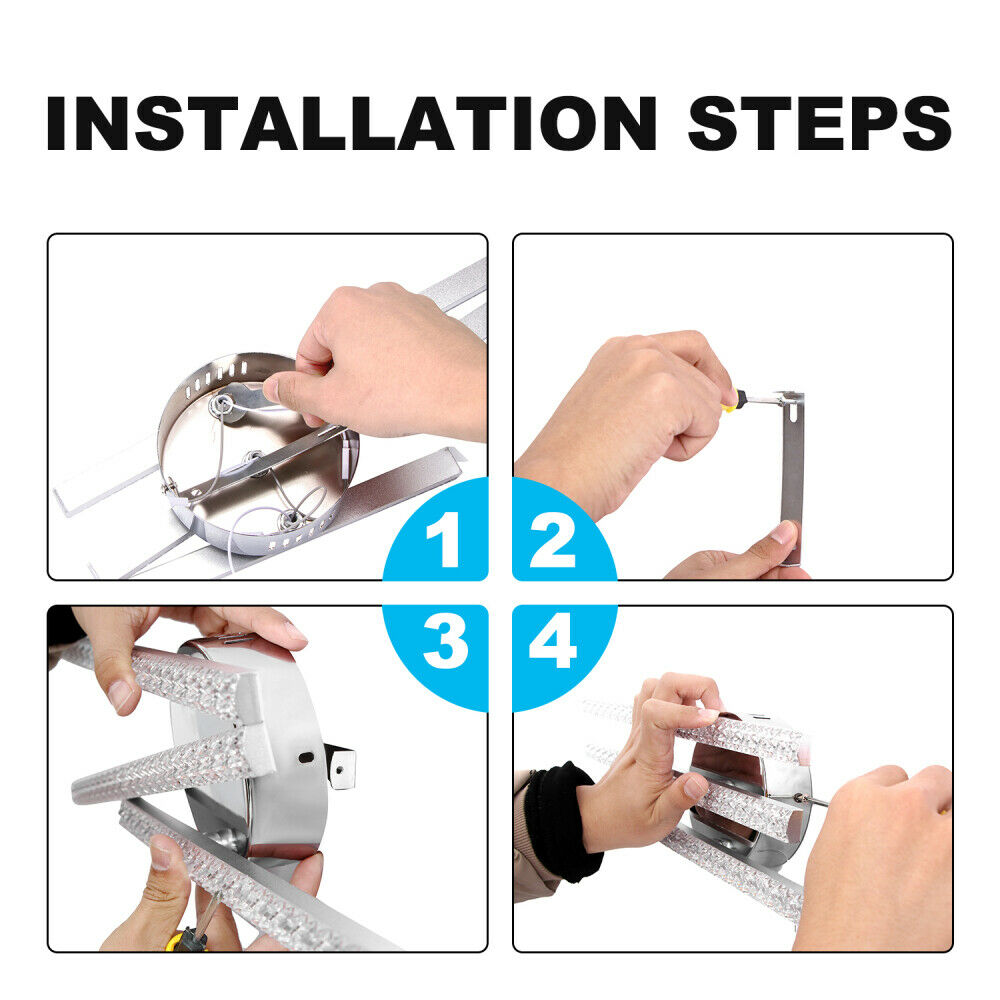 INSTALLATION STEPS

1

2

3

4