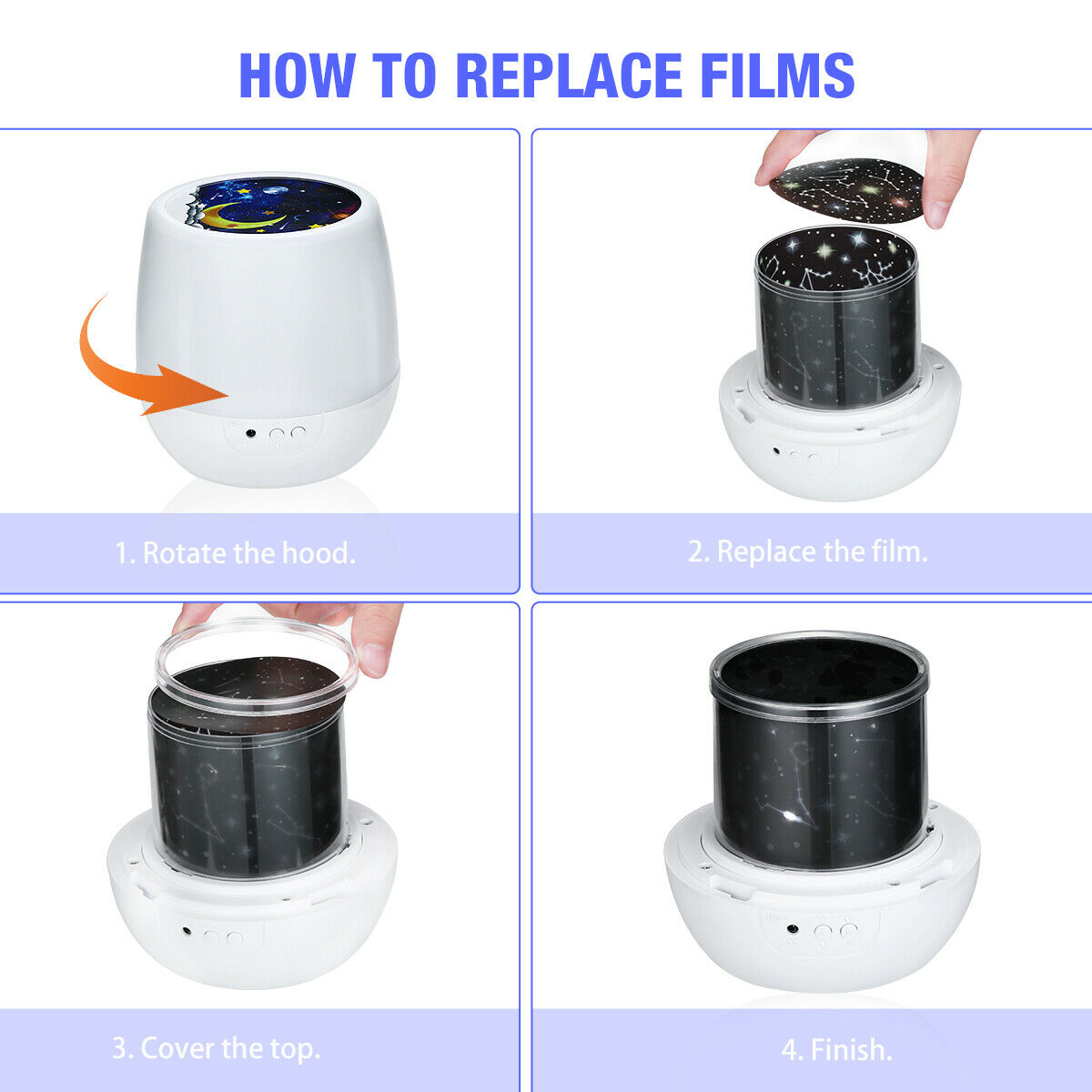 HOW TO REPLACE FILMS

1. Rotate the hood.

2. Replace the film.

3. Cover the top.

4. Finish.