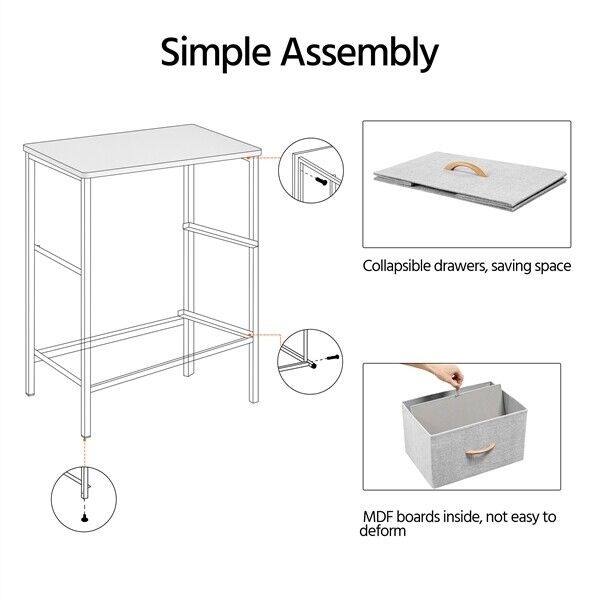 Simple Assembly

Collapsible drawers, saving space

MDF boards inside, not easy to deform