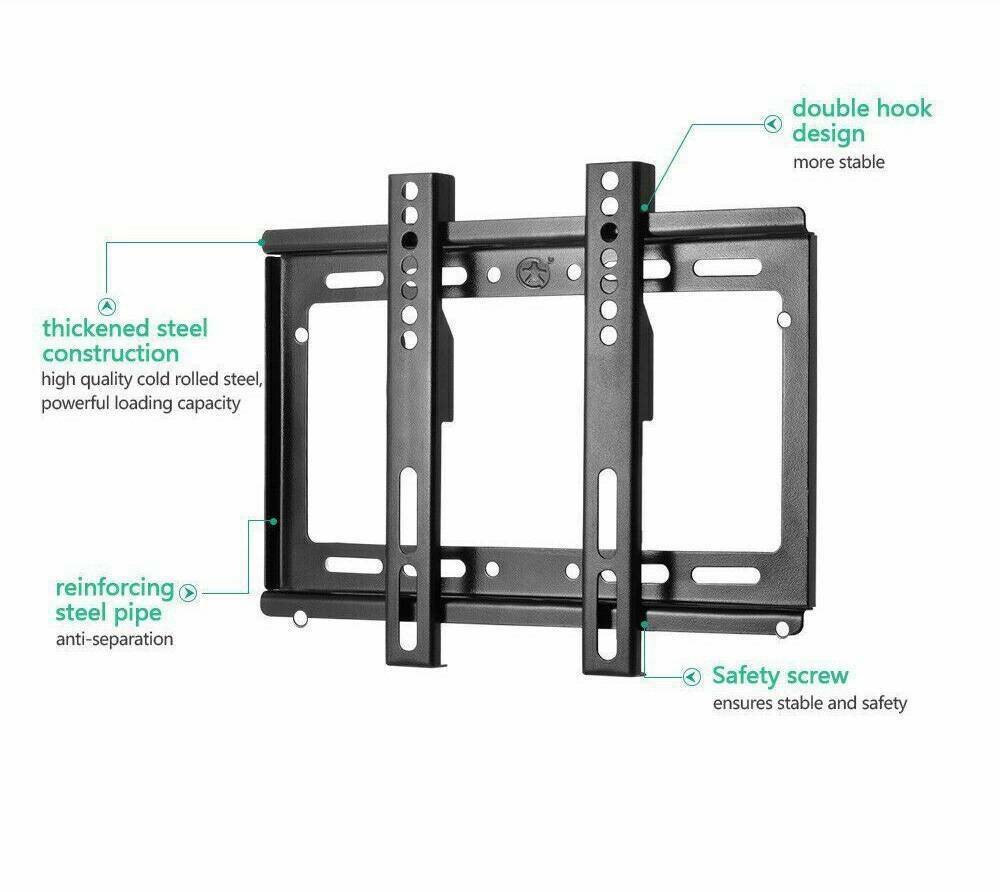 double hook design
more stable

thickened steel construction
high quality cold rolled steel, powerful loading capacity

reinforcing steel pipe
anti-separation

Safety screw
ensures stable and safety